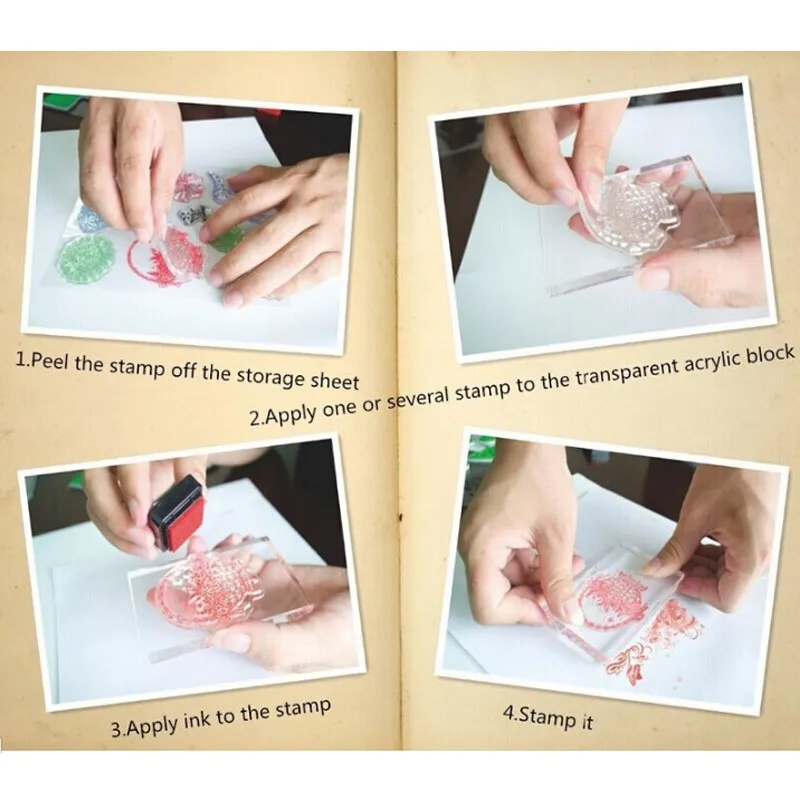 1.Peel the stamp off the storage sheet

2.Apply one or several stamp to the transparent acrylic block

3.Apply ink to the stamp

4.Stamp it