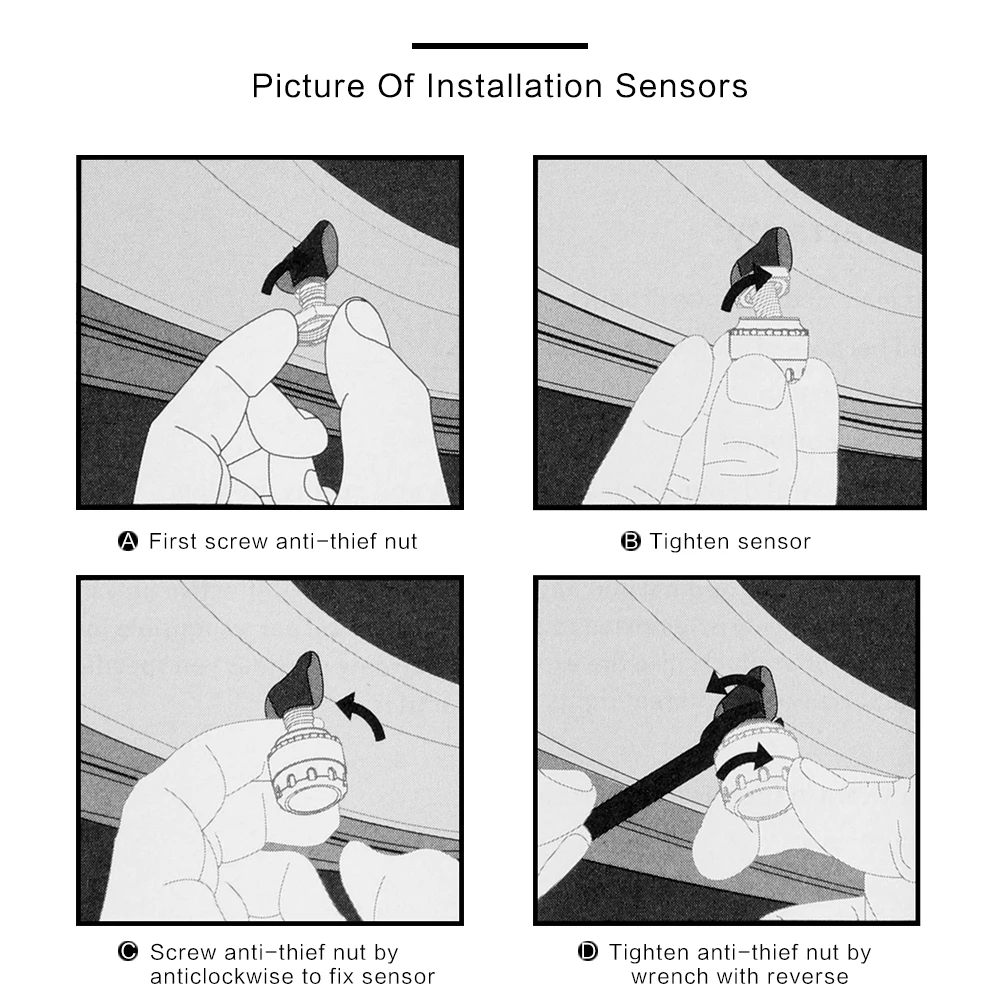 Picture Of Installation Sensors

A First screw anti-thief nut

B Tighten sensor

C Screw anti-thief nut by anticlockwise to fix sensor

D Tighten anti-thief nut by wrench with reverse