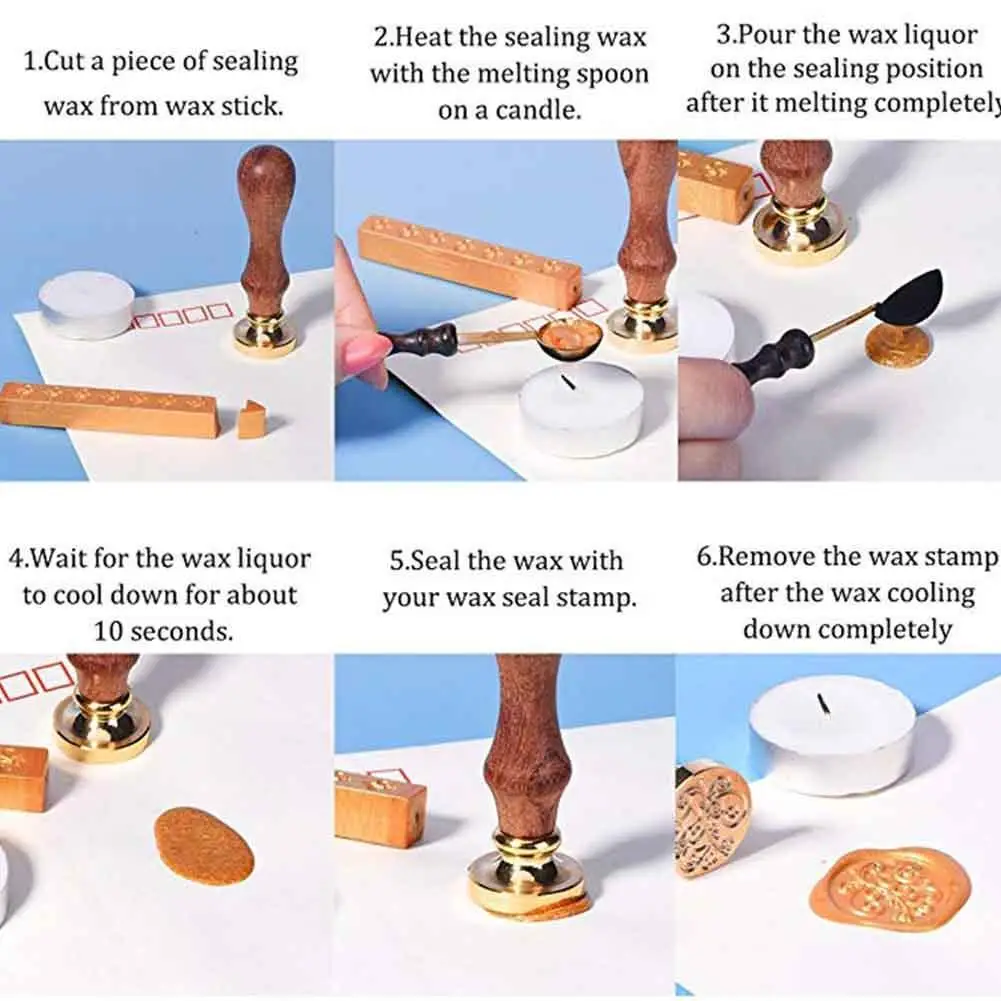 1.Cut a piece of sealing wax from wax stick.

2.Heat the sealing wax with the melting spoon on a candle.

3.Pour the wax liquor on the sealing position after it melting completely

4.Wait for the wax liquor to cool down for about 10 seconds.

5.Seal the wax with your wax seal stamp.

6.Remove the wax stamp after the wax cooling down completely