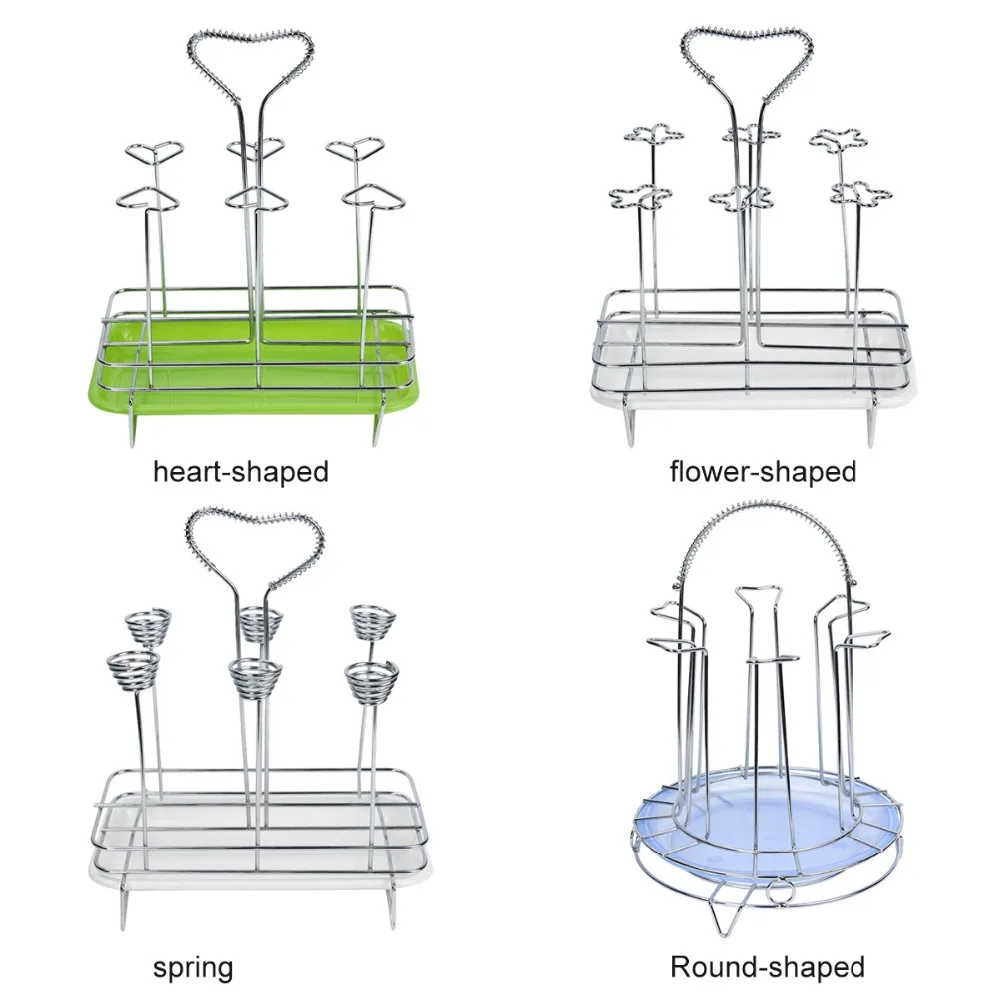 heart-shaped

flower-shaped

spring

Round-shaped