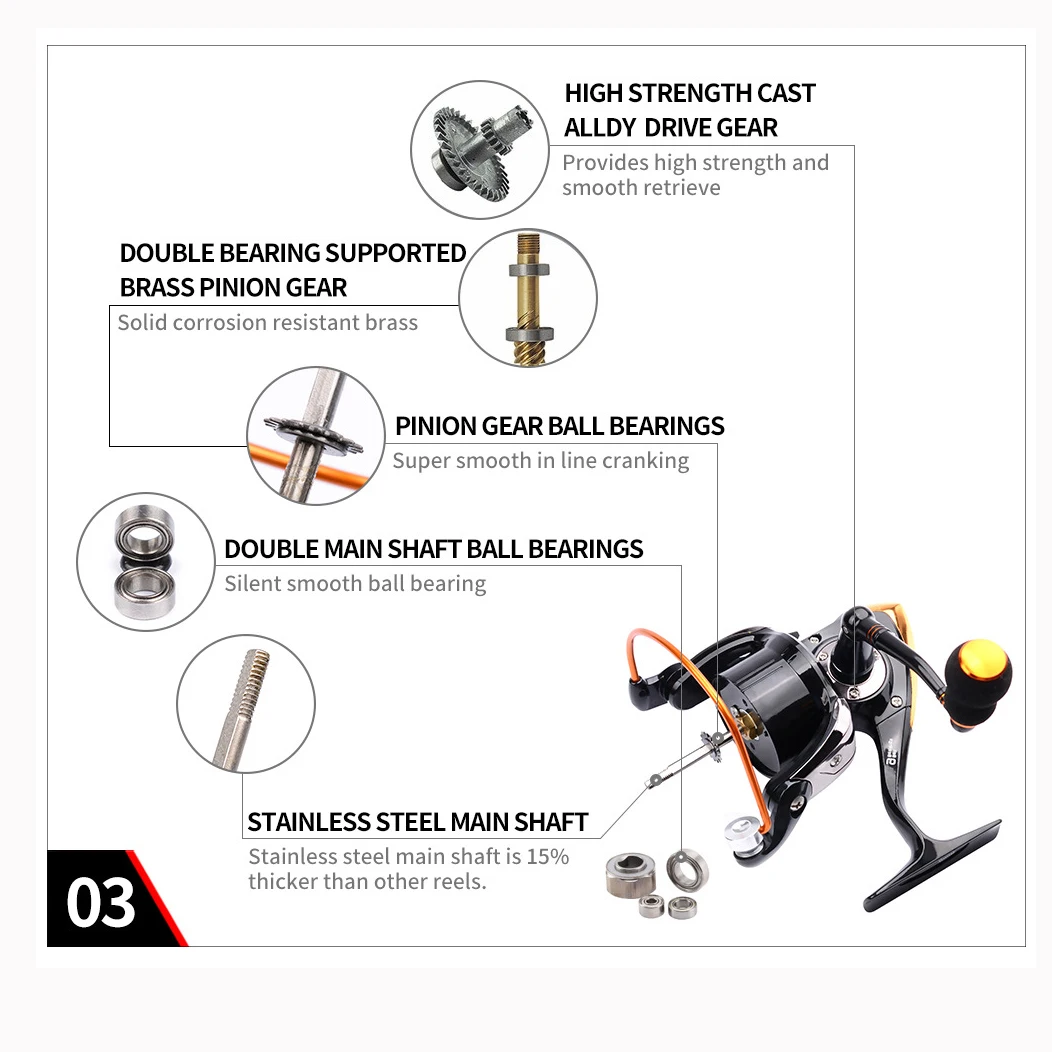 HIGH STRENGTH CAST ALLDY DRIVE GEAR

Provides high strength and smooth retrieve

DOUBLE BEARING SUPPORTED BRASS PINION GEAR

Solid corrosion resistant brass

PINION GEAR BALL BEARINGS

Super smooth in line cranking

DOUBLE MAIN SHAFT BALL BEARINGS

Silent smooth ball bearing

STAINLESS STEEL MAIN SHAFT

Stainless steel main shaft is 15% thicker than other reels.

03