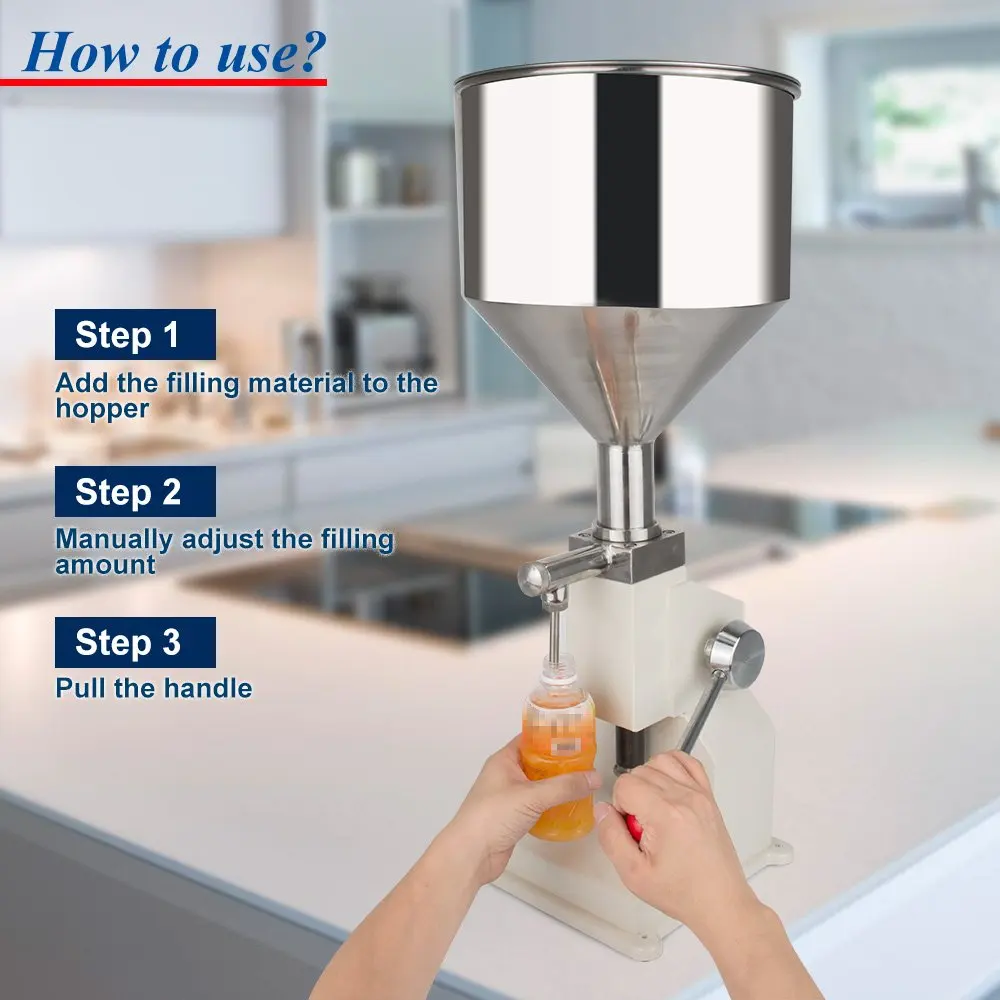 How to use?

Step 1

Add the filling material to the hopper

Step 2

Manually adjust the filling amount

Step 3

Pull the handle