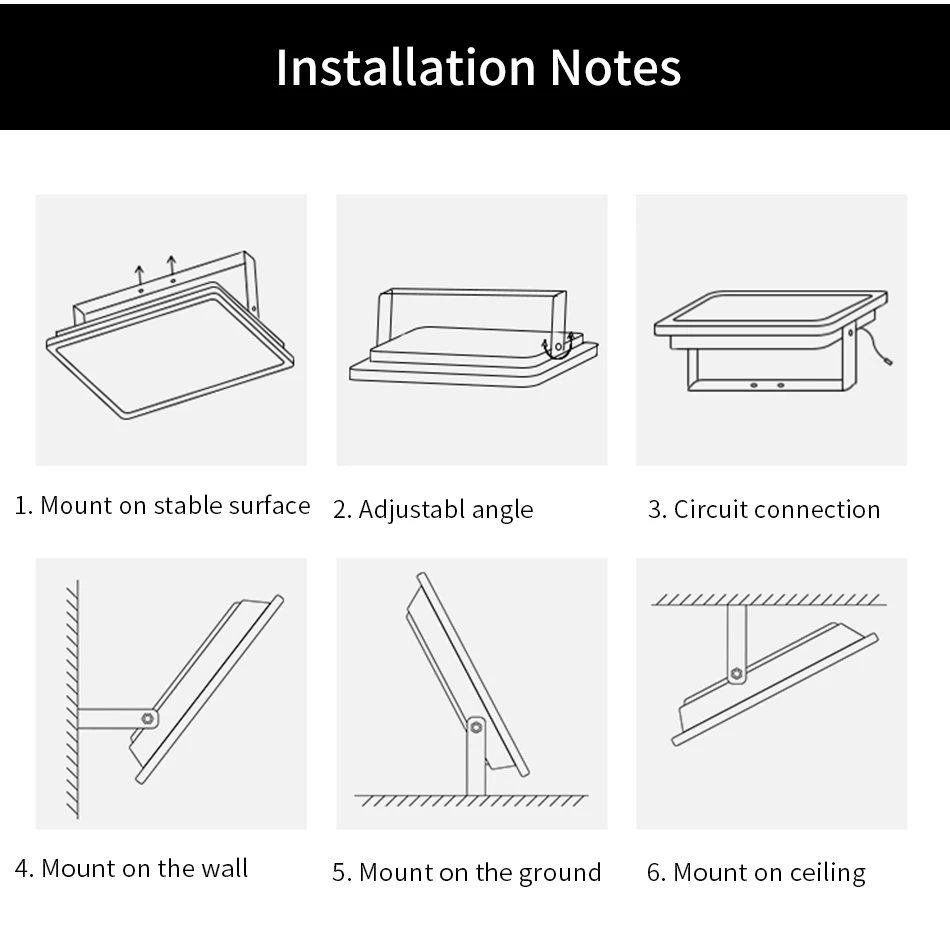 Installation Notes

1. Mount on stable surface

2. Adjustabl angle

3. Circuit connection

4. Mount on the wall

5. Mount on the ground

6. Mount on ceiling