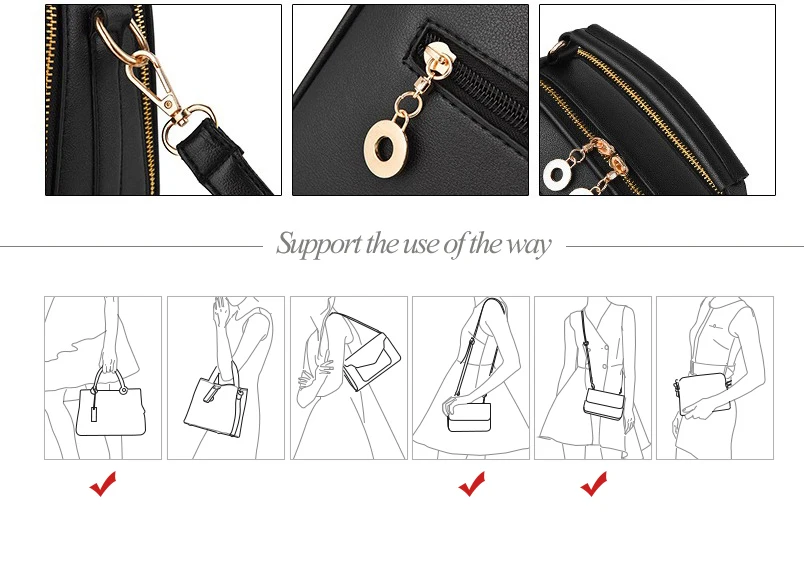 Support the use of the way