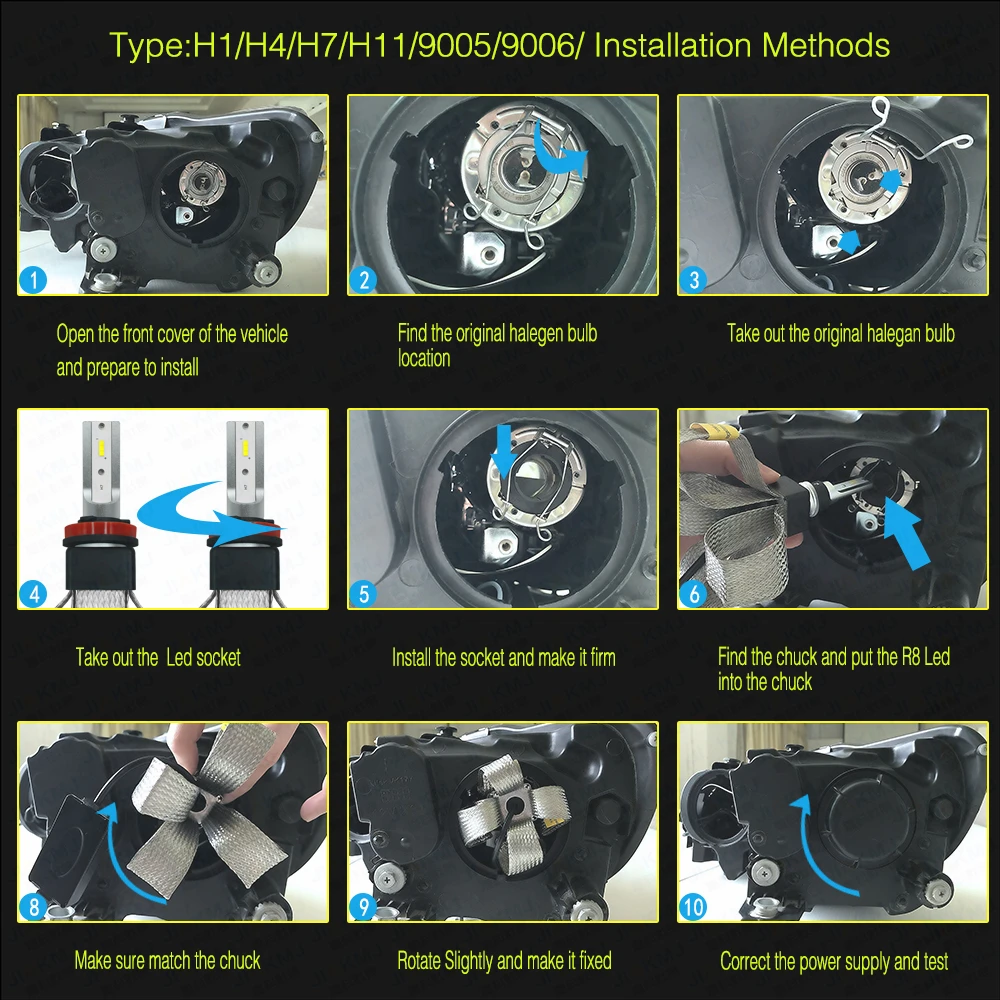 Type:H1/H4/H7/H11/9005/9006/ Installation Methods

1
Open the front cover of the vehicle and prepare to install

2
Find the original halegen bulb location

3
Take out the original halegan bulb

4
Take out the Led socket

5
Install the socket and make it firm

6
Find the chuck and put the R8 Led into the chuck

8
Make sure match the chuck

9
Rotate Slightly and make it fixed

10
Correct the power supply and test