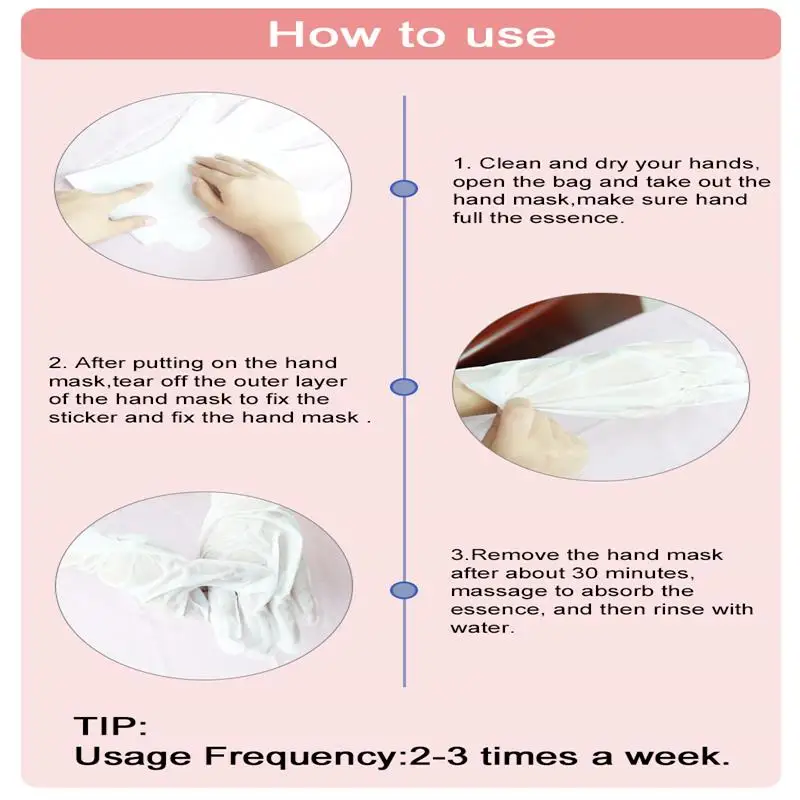 How to use

1. Clean and dry your hands, open the bag and take out the hand mask,make sure hand full the essence.

2. After putting on the hand mask,tear off the outer layer of the hand mask to fix the sticker and fix the hand mask .

3.Remove the hand mask after about 30 minutes, massage to absorb the essence, and then rinse with water.

TIP:
Usage Frequency:2-3 times a week.