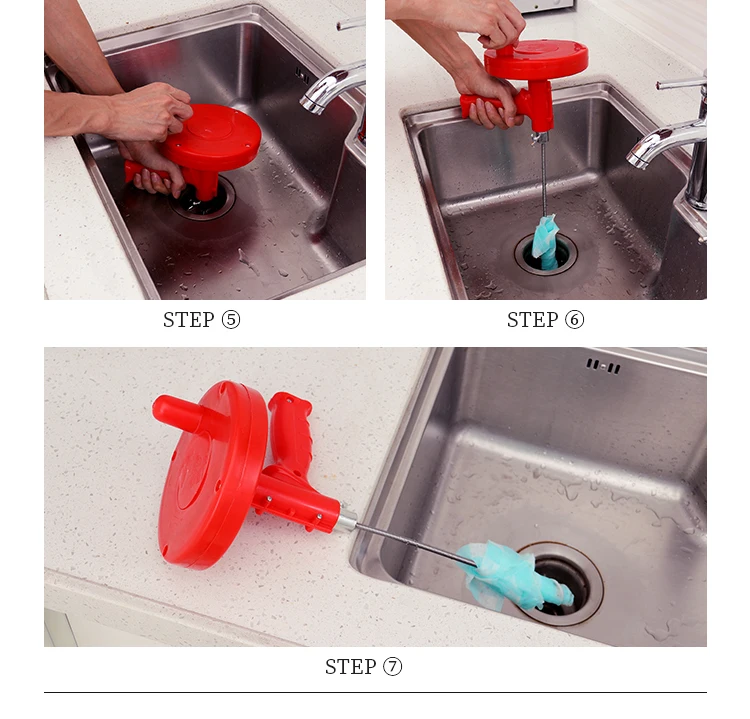 STEP ⑤

STEP ⑥

STEP ⑦