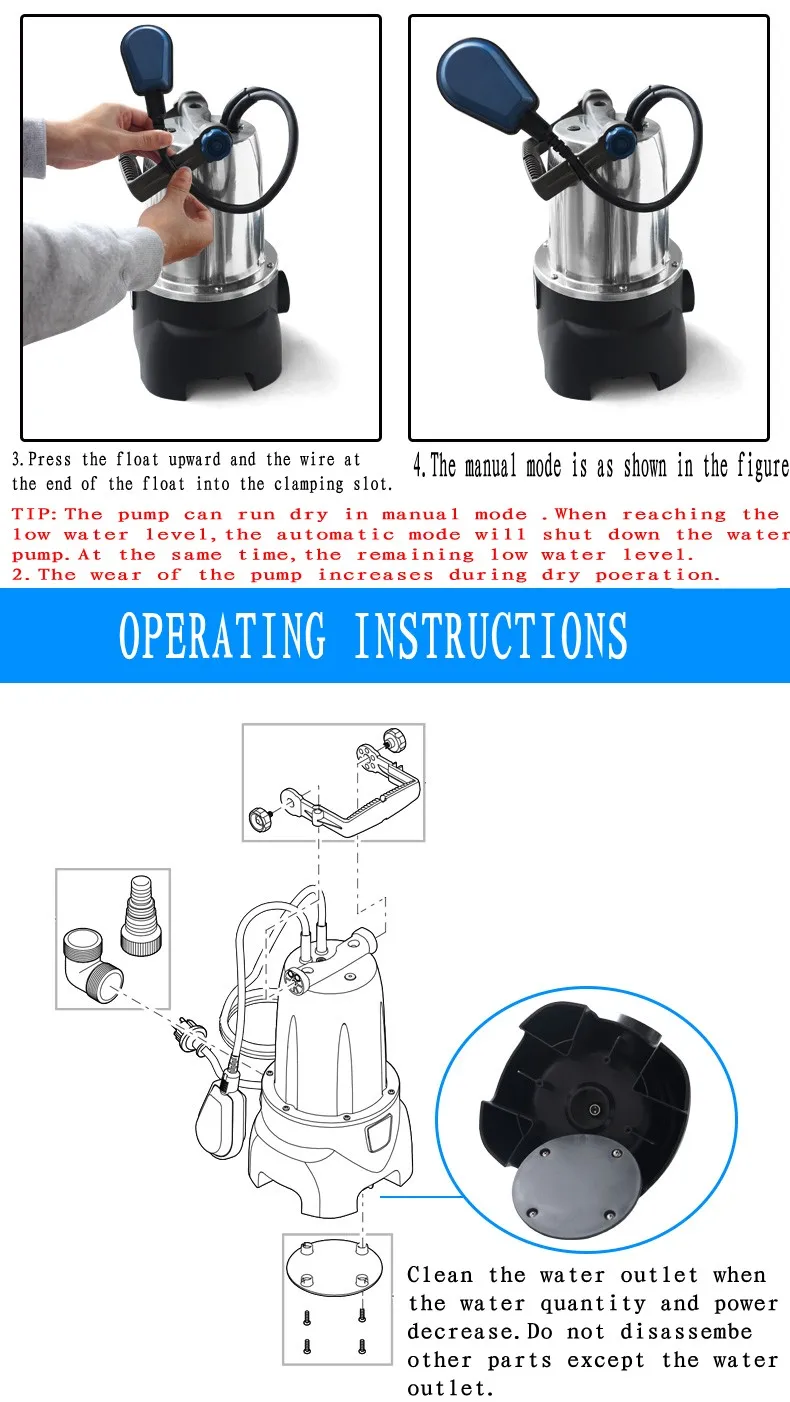 3.Press the float upward and the wire at the end of the float into the clamping slot.

4.The manual mode is as shown in the figure

TIP:The pump can run dry in manual mode .When reaching the low water level,the automatic mode will shut down the water pump.At the same time,the remaining low water level.
2.The wear of the pump increases during dry poeration.

OPERATING INSTRUCTIONS

Clean the water outlet when the water quantity and power decrease.Do not disassembe other parts except the water outlet.