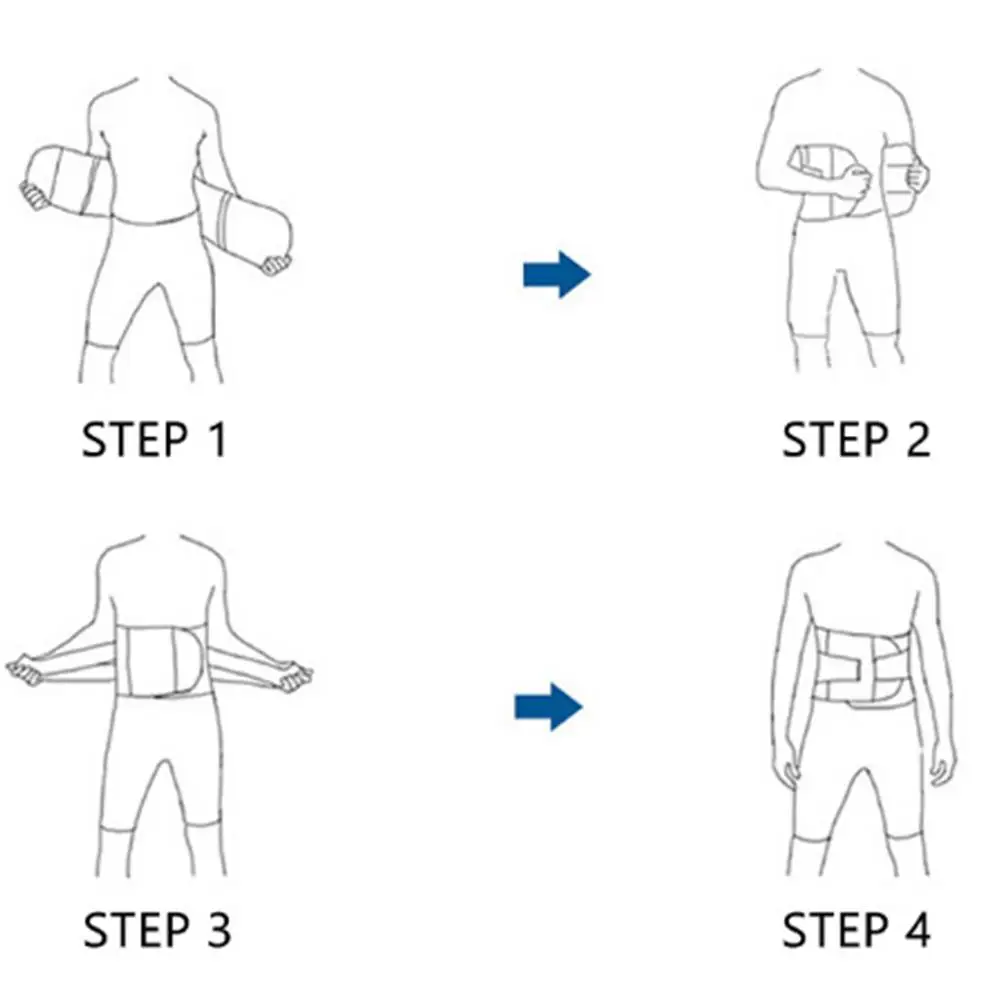 STEP 1

STEP 2

STEP 3

STEP 4