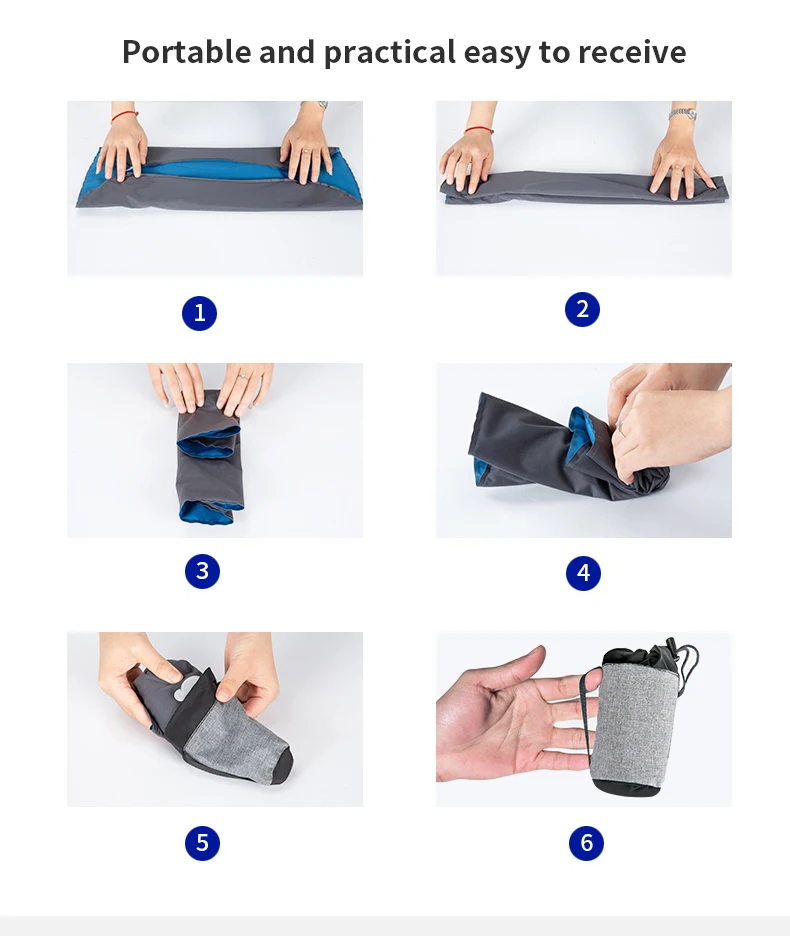 Portable and practical easy to receive

1

2

3

4

5

6