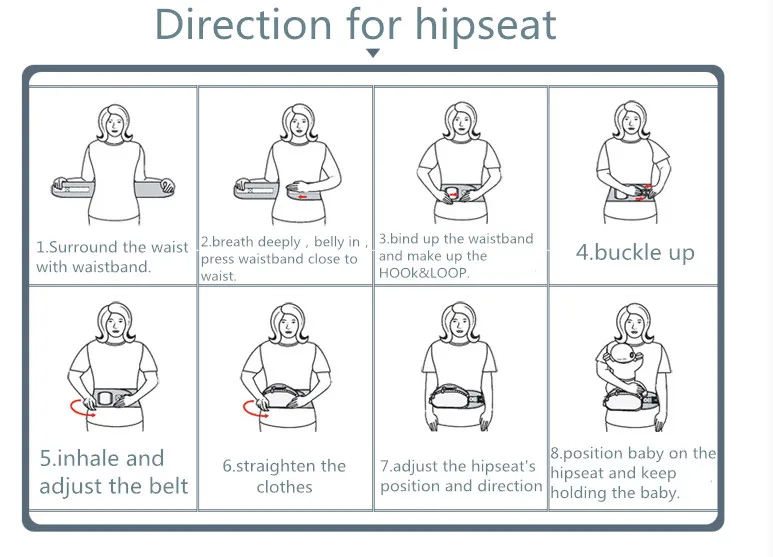 Direction for hipseat

1.Surround the waist with waistband.

2.breath deeply , belly in , press waistband close to waist.

3.bind up the waistband and make up the HOOk&LOOP.

4.buckle up

5.inhale and adjust the belt

6.straighten the clothes

7.adjust the hipseat's position and direction

8.position baby on the hipseat and keep holding the baby.