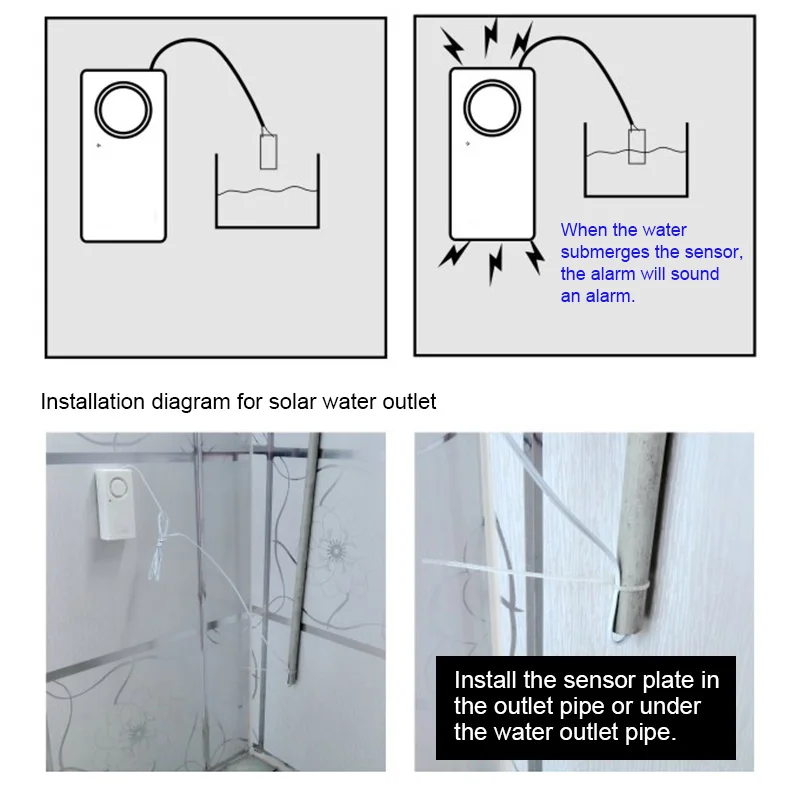 When the water submerges the sensor, the alarm will sound an alarm.

Installation diagram for solar water outlet

Install the sensor plate in the outlet pipe or under the water outlet pipe.