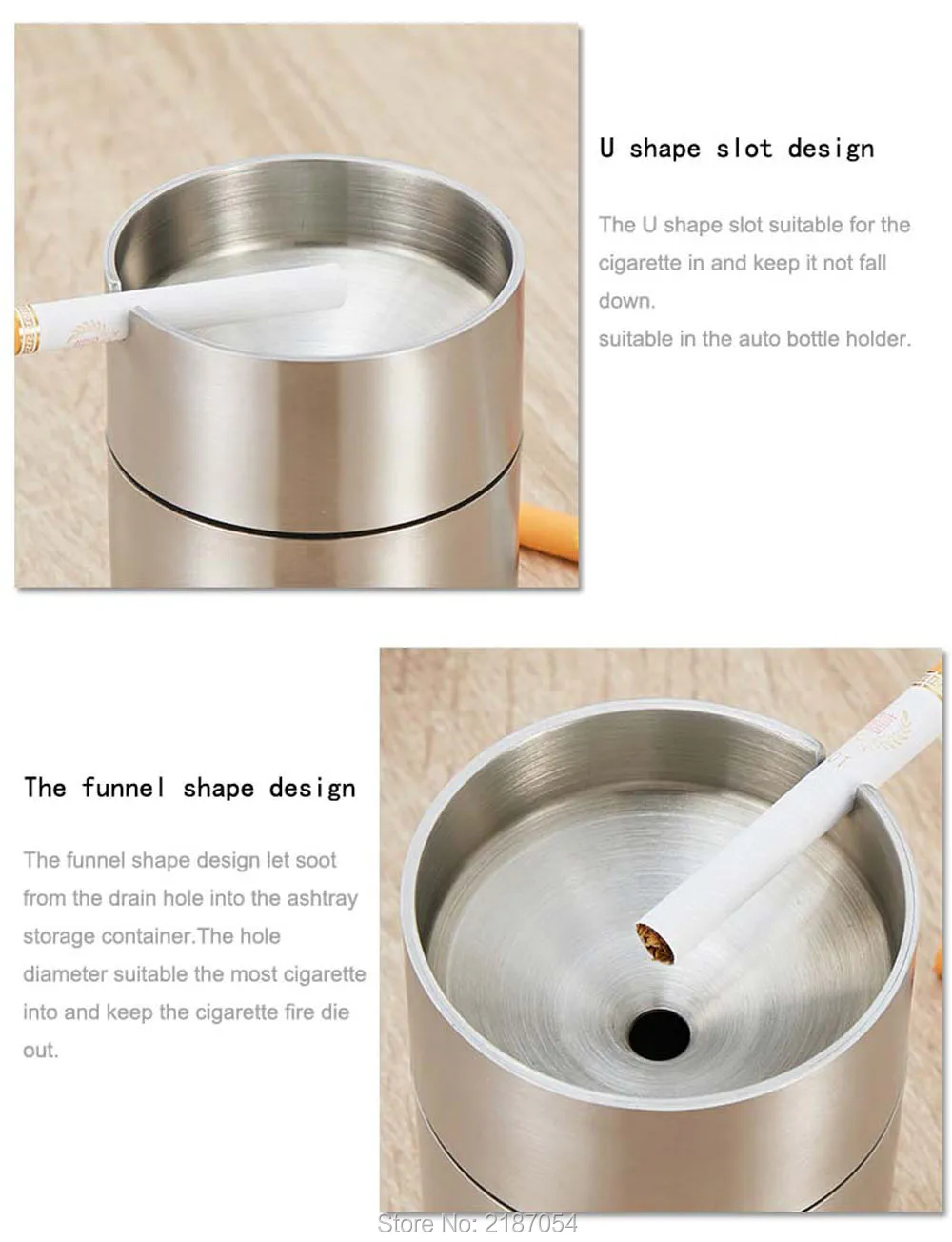 U shape slot design

The U shape slot suitable for the cigarette in and keep it not fall down.
suitable in the auto bottle holder.

The funnel shape design

The funnel shape design let soot from the drain hole into the ashtray storage container.The hole diameter suitable the most cigarette into and keep the cigarette fire die out.

Store No: 2187054