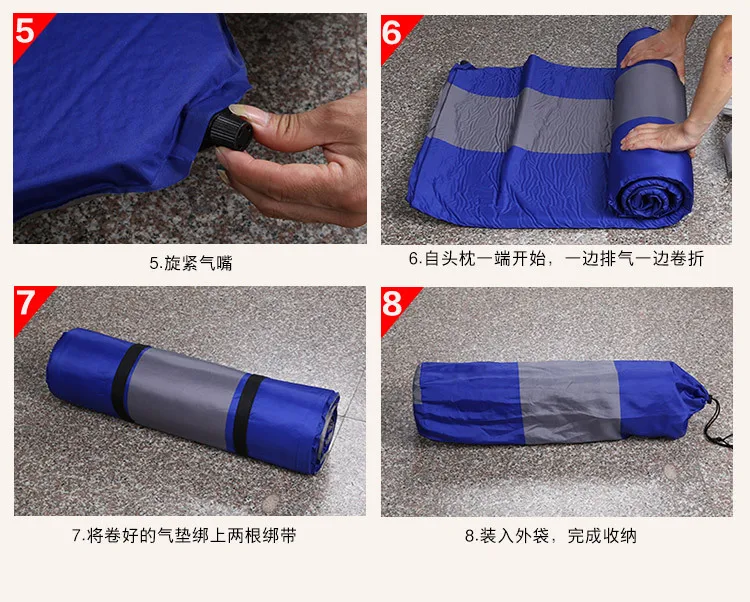 5

5.旋紧气嘴

6

6.自头枕一端开始，一边排气一边卷折

7

7.将卷好的气垫绑上两根绑带

8

8.装入外袋，完成收纳