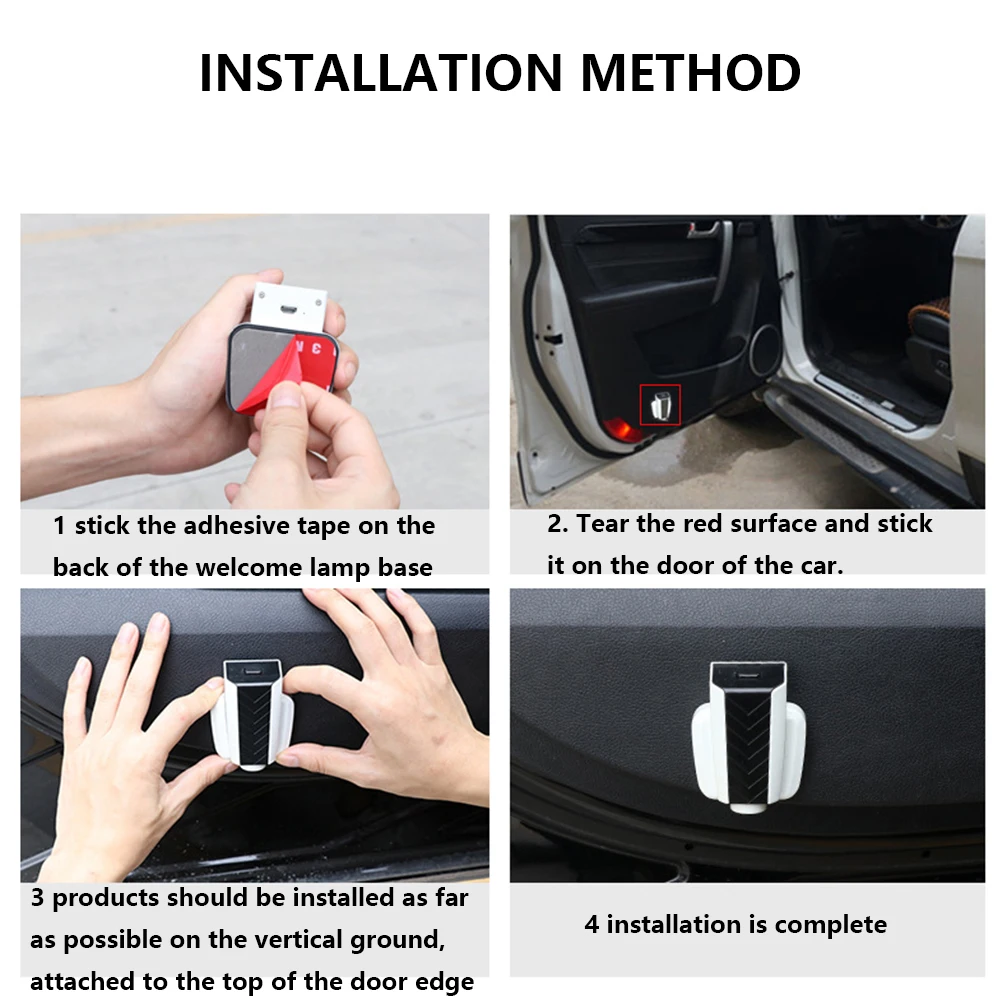 INSTALLATION METHOD

1 stick the adhesive tape on the back of the welcome lamp base

2. Tear the red surface and stick it on the door of the car.

3 products should be installed as far as possible on the vertical ground, attached to the top of the door edge

4 installation is complete