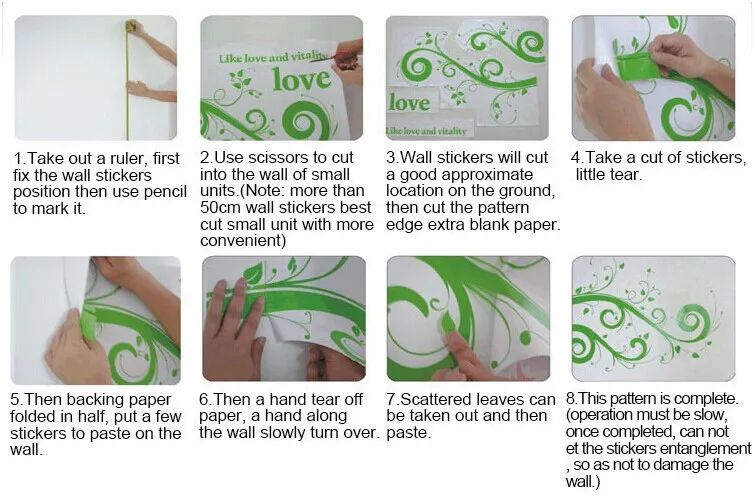 Like love and vitality
love

love
Like love and vitality

1.Take out a ruler, first fix the wall stickers position then use pencil to mark it.

2.Use scissors to cut into the wall of small units.(Note: more than 50cm wall stickers best cut small unit with more convenient)

3.Wall stickers will cut a good approximate location on the ground, then cut the pattern edge extra blank paper.

4.Take a cut of stickers, little tear.

5.Then backing paper folded in half, put a few stickers to paste on the wall.

6.Then a hand tear off paper, a hand along the wall slowly turn over.

7.Scattered leaves can be taken out and then paste.

8.This pattern is complete. (operation must be slow, once completed, can not et the stickers entanglement , so as not to damage the wall.)