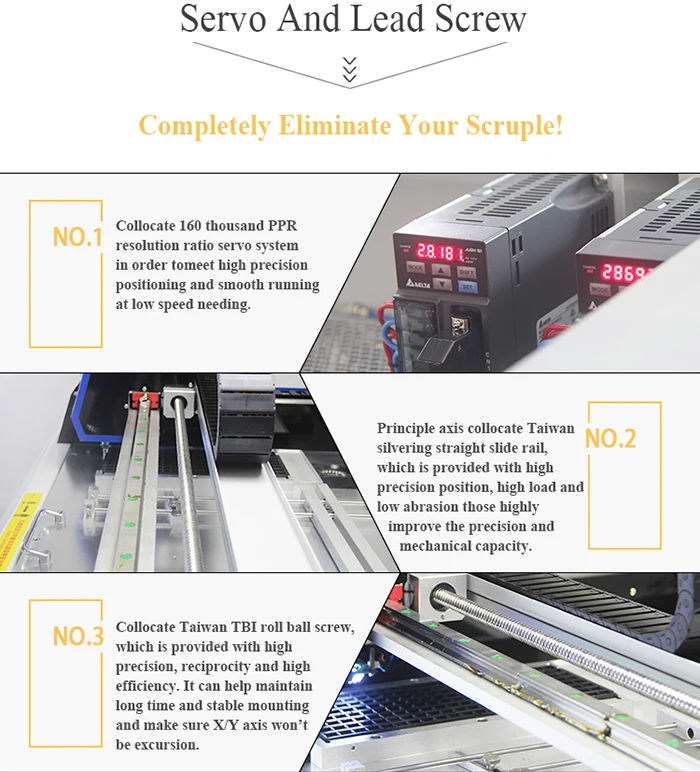 Servo And Lead Screw

Completely Eliminate Your Scruple!

NO.1

Collocate 160 thousand PPR resolution ratio servo system in order tomeet high precision positioning and smooth running at low speed needing.

28.181

MODE

SHIFT

SET

DELTA

2869

MODE

Principle axis collocate Taiwan silvering straight slide rail, which is provided with high precision position, high load and low abrasion those highly improve the precision and mechanical capacity.

NO.2

NO.3

Collocate Taiwan TBI roll ball screw, which is provided with high precision, reciprocity and high efficiency. It can help maintain long time and stable mounting and make sure X/Y axis won't be excursion.