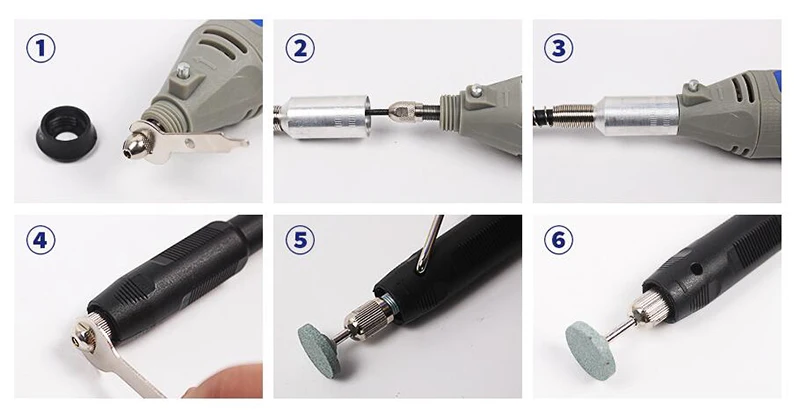 1

2

3

4

5

6