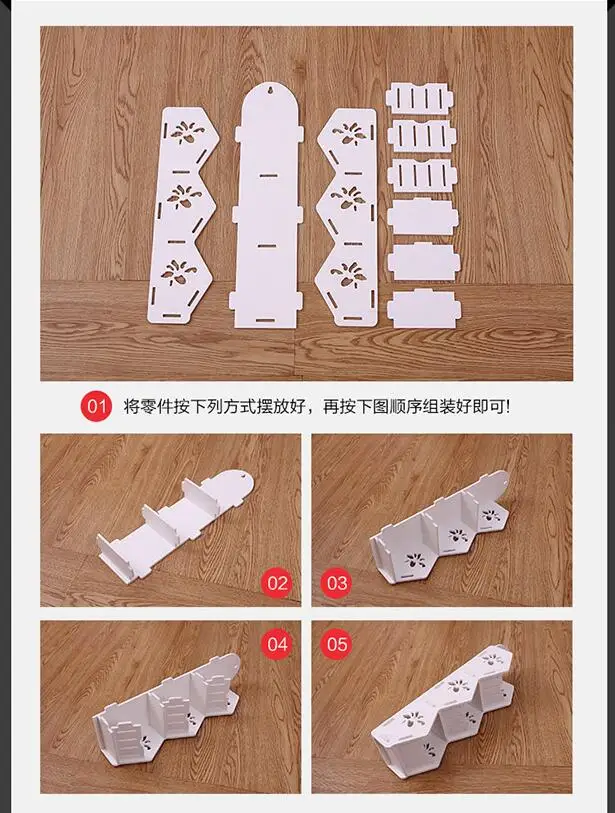 01 将零件按下列方式摆放好，再按下图顺序组装好即可!

02

03

04

05