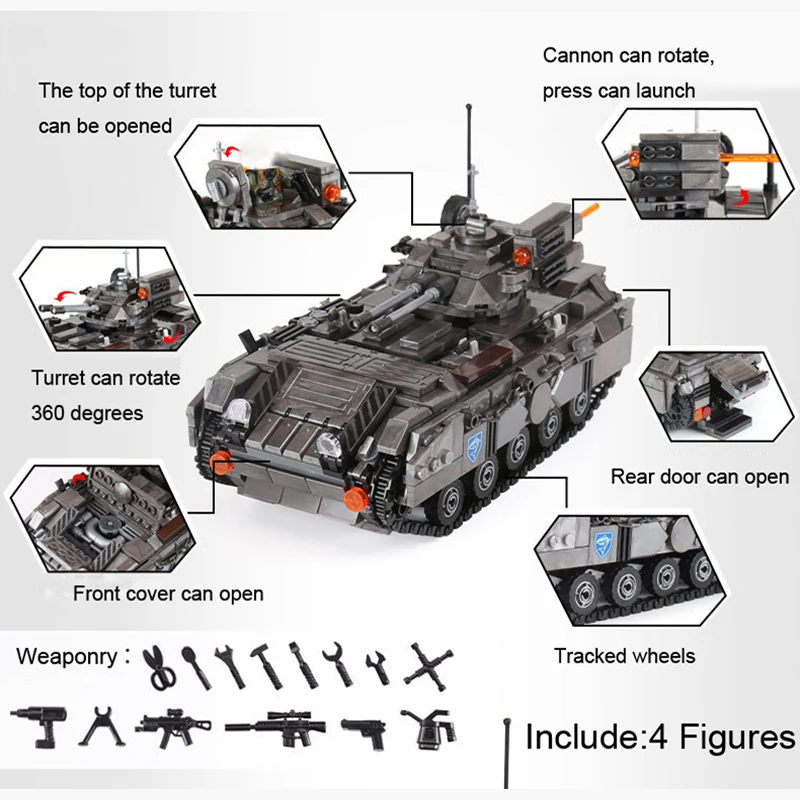 The top of the turret can be opened

Cannon can rotate, press can launch

Turret can rotate 360 degrees

Rear door can open

Front cover can open

Tracked wheels

Weaponry :

Include:4 Figures