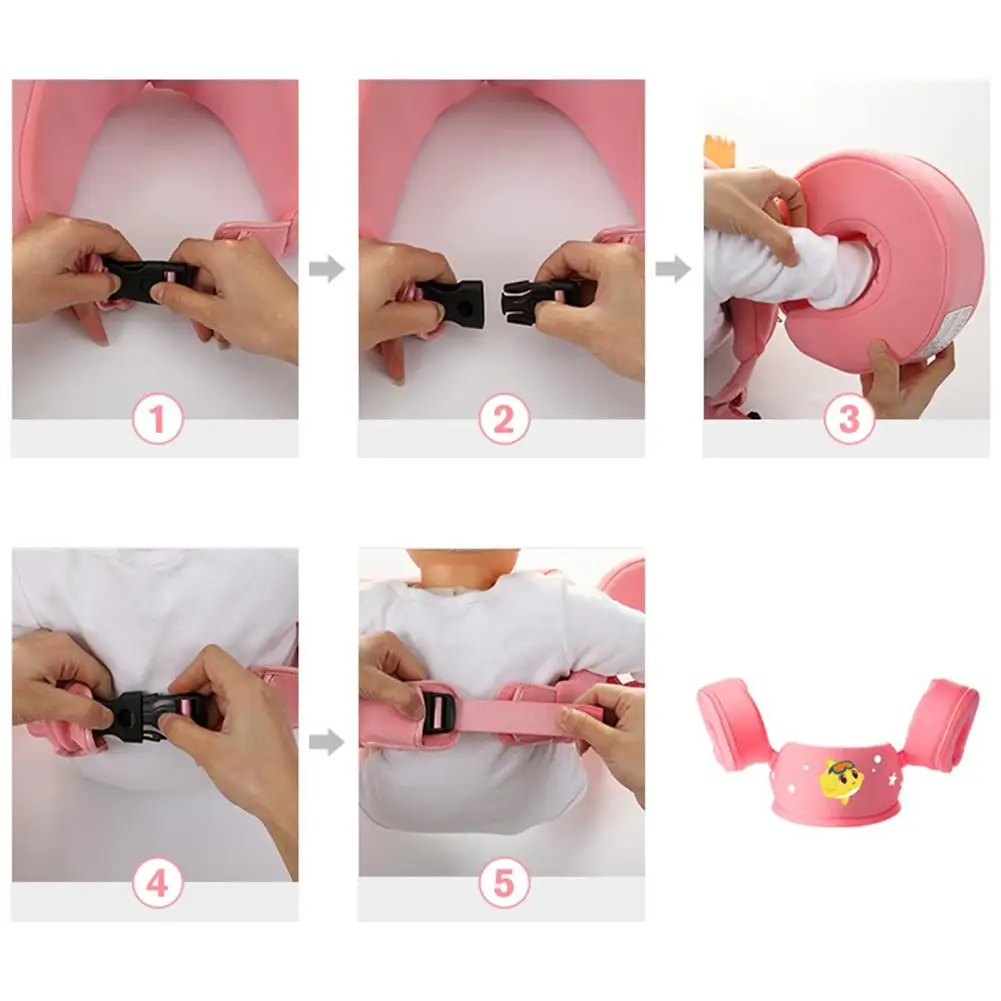 1

2

3

4

5