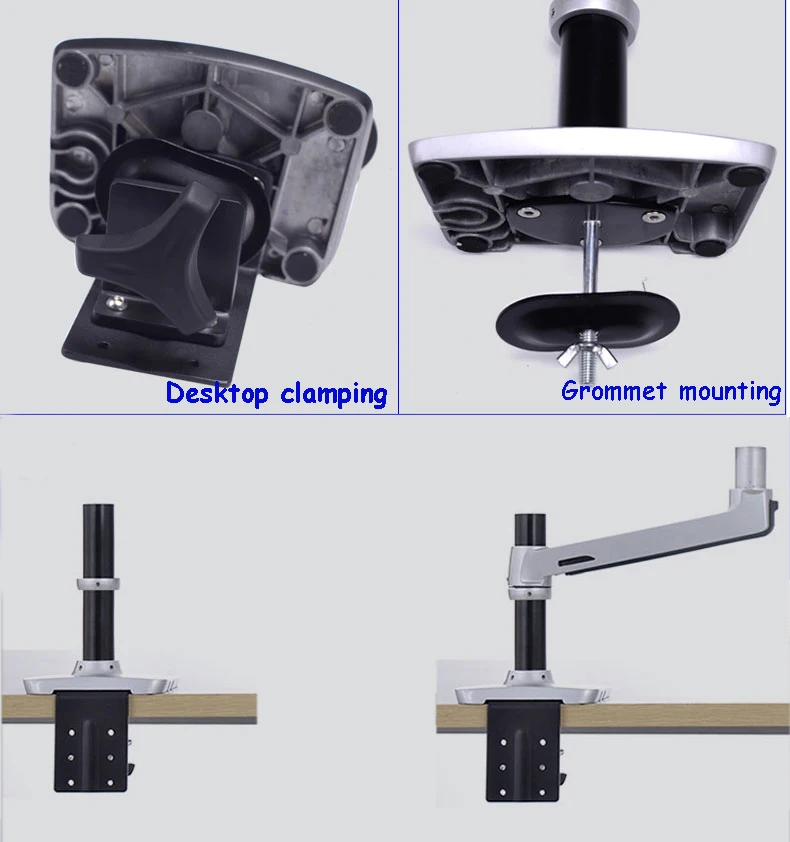 Desktop clamping

Grommet mounting