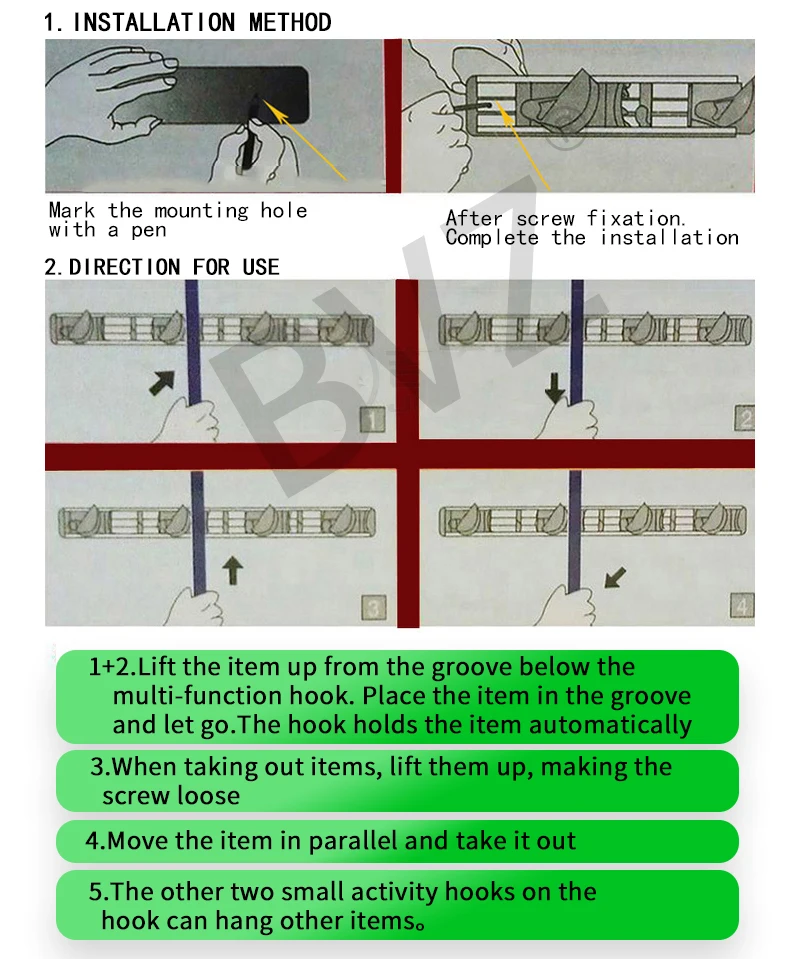 1. INSTALLATION METHOD

Mark the mounting hole with a pen

After screw fixation. Complete the installation

2. DIRECTION FOR USE

BVZ

1

2

3

4

1+2.Lift the item up from the groove below the multi-function hook. Place the item in the groove and let go.The hook holds the item automatically

3.When taking out items, lift them up, making the screw loose

4.Move the item in parallel and take it out

5.The other two small activity hooks on the hook can hang other items。