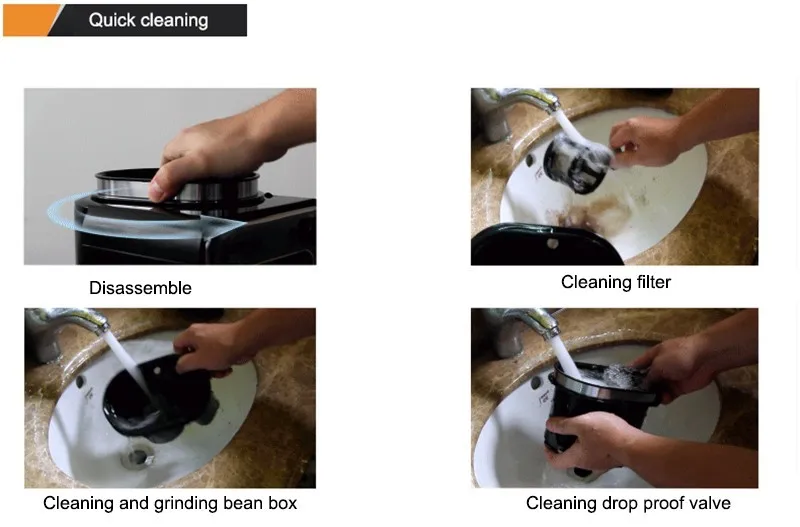 Quick cleaning

Disassemble

Cleaning filter

Cleaning and grinding bean box

Cleaning drop proof valve