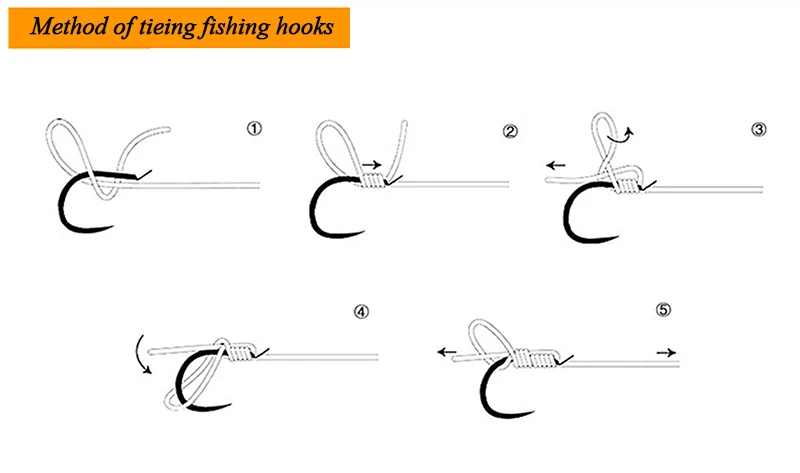 Method of tieing fishing hooks

①

②

③

④

⑤