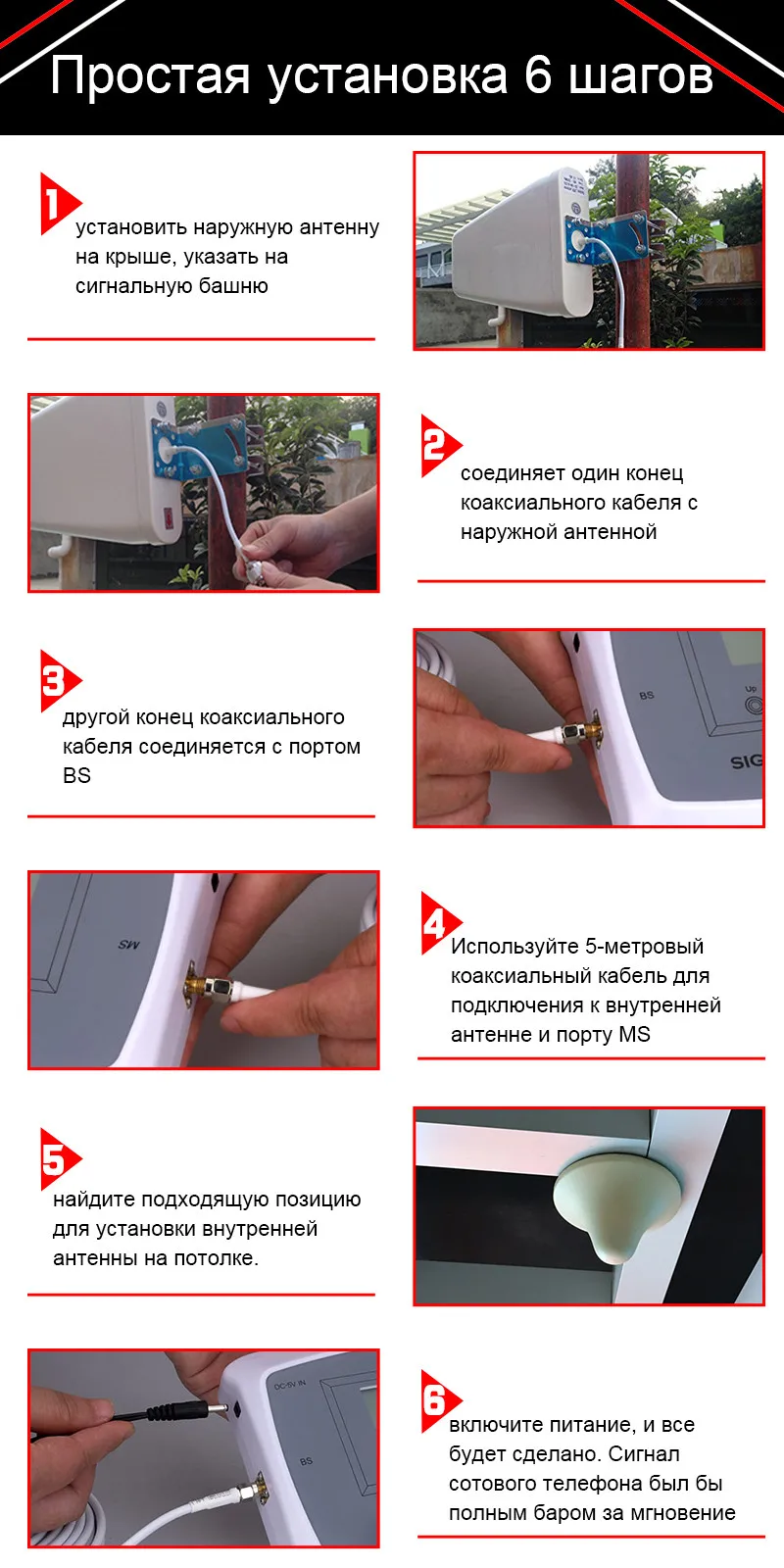 Простая установка 6 шагов

1
установить наружную антенну на крыше, указать на сигнальную башню

2
соединяет один конец коаксиального кабеля с наружной антенной

3
другой конец коаксиального кабеля соединяется с портом BS

BS
Up
SIG

MS

4
Используйте 5-метровый коаксиальный кабель для подключения к внутренней антенне и порту MS

5
найдите подходящую позицию для установки внутренней антенны на потолке.

DC-5V IN
BS

6
включите питание, и все будет сделано. Сигнал сотового телефона был бы полным баром за мгновение