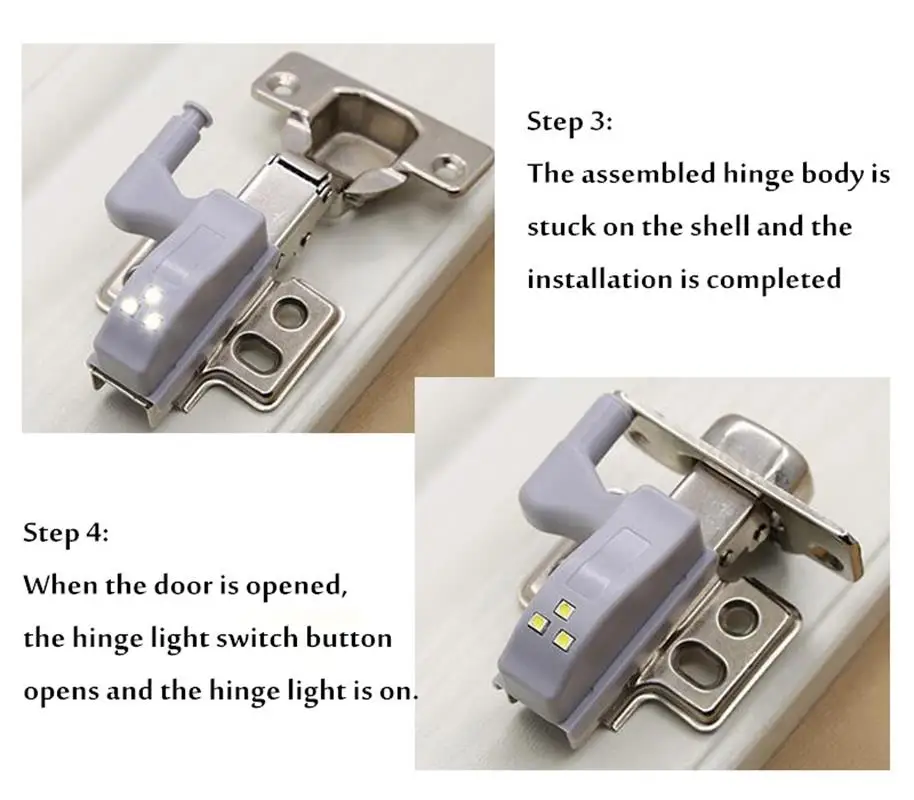 Step 3:
The assembled hinge body is stuck on the shell and the installation is completed

Step 4:
When the door is opened, the hinge light switch button opens and the hinge light is on.