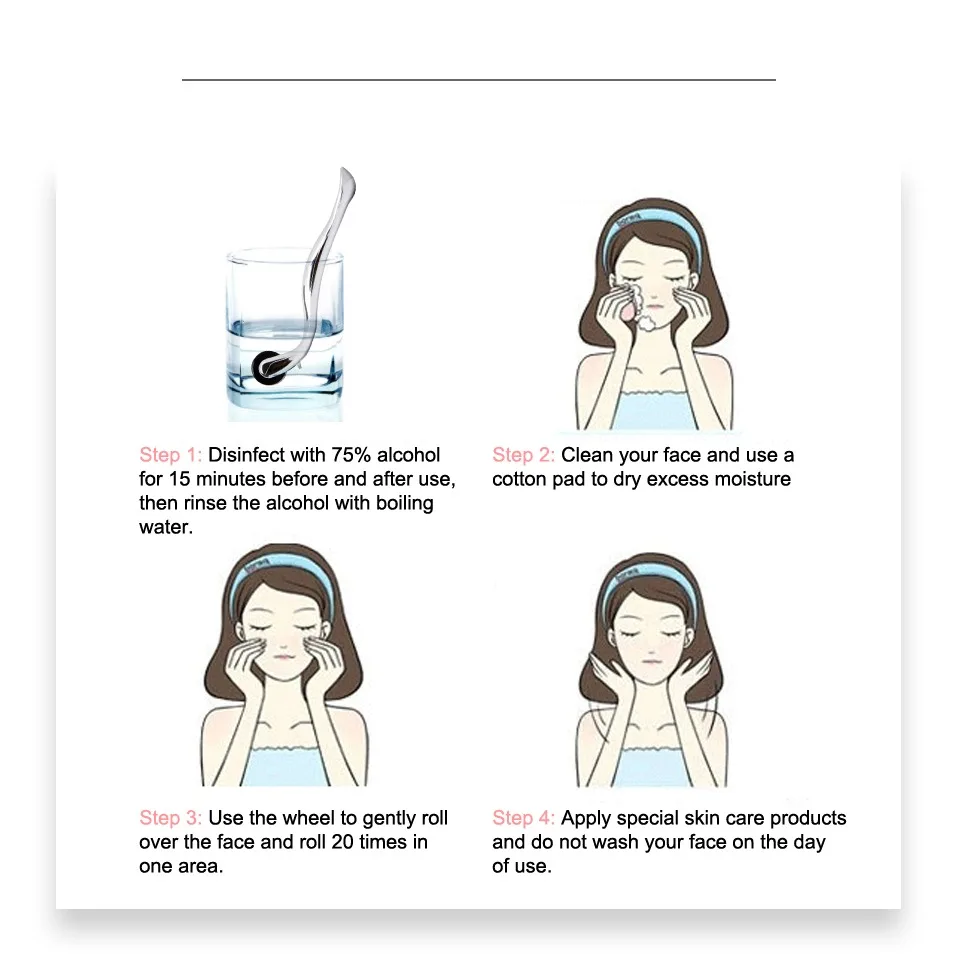 Step 1: Disinfect with 75% alcohol for 15 minutes before and after use, then rinse the alcohol with boiling water.

Step 2: Clean your face and use a cotton pad to dry excess moisture

Step 3: Use the wheel to gently roll over the face and roll 20 times in one area.

Step 4: Apply special skin care products and do not wash your face on the day of use.