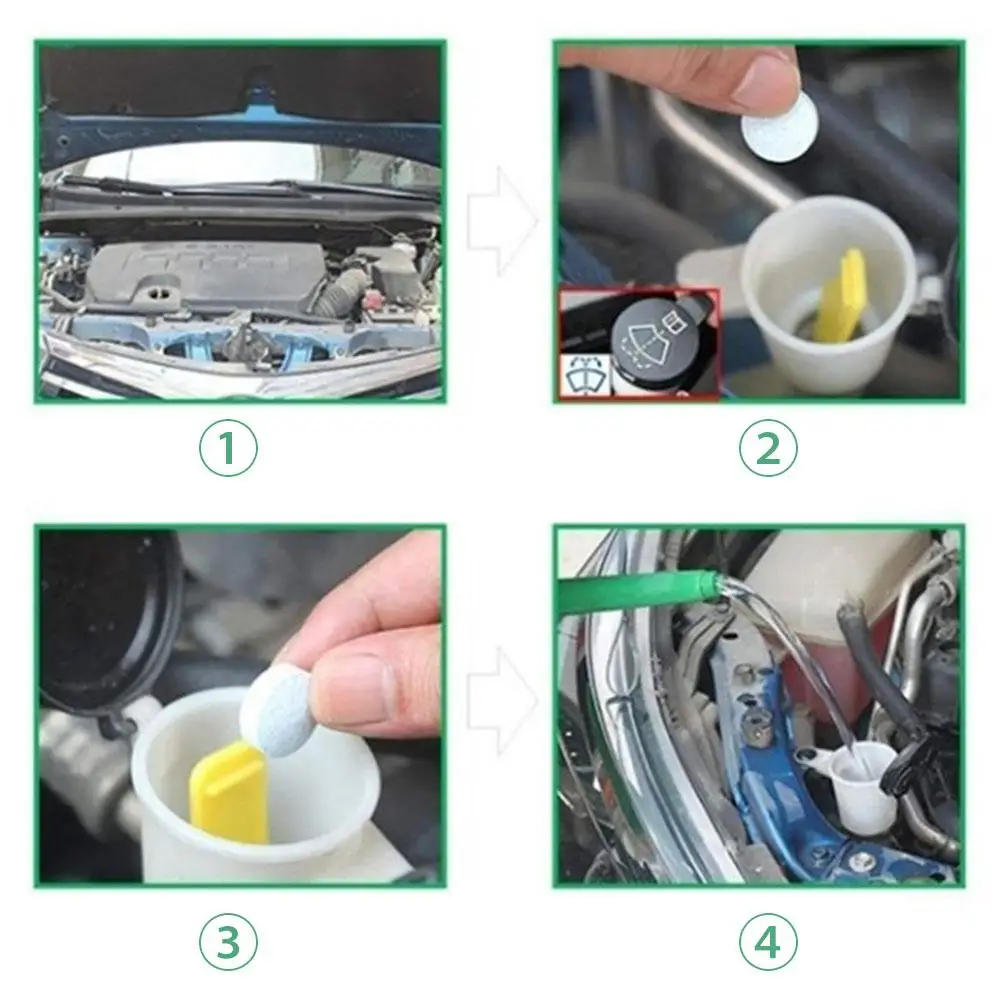 1

2

3

4