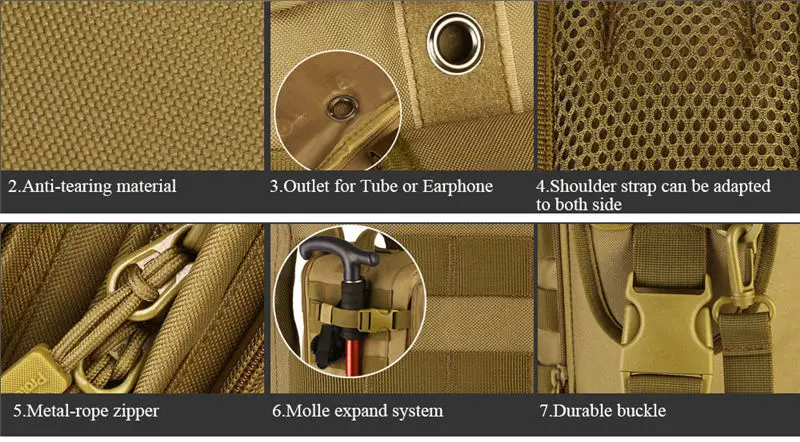 2.Anti-tearing material

3.Outlet for Tube or Earphone

4.Shoulder strap can be adapted to both side

5.Metal-rope zipper

6.Molle expand system

7.Durable buckle