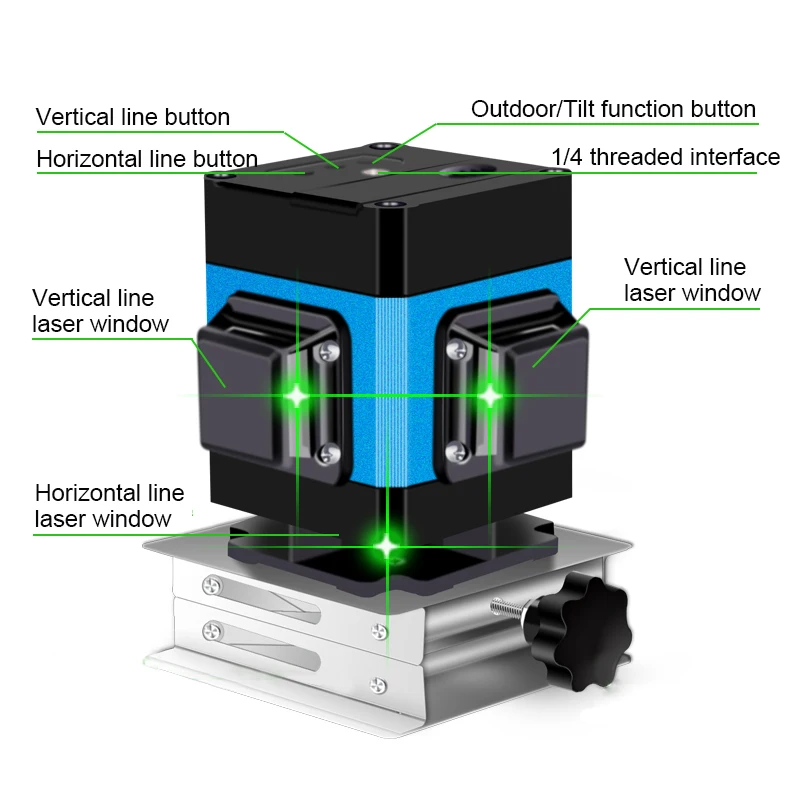 Vertical line button

Horizontal line button

Outdoor/Tilt function button

1/4 threaded interface

Vertical line laser window

Vertical line laser window

Horizontal line laser window