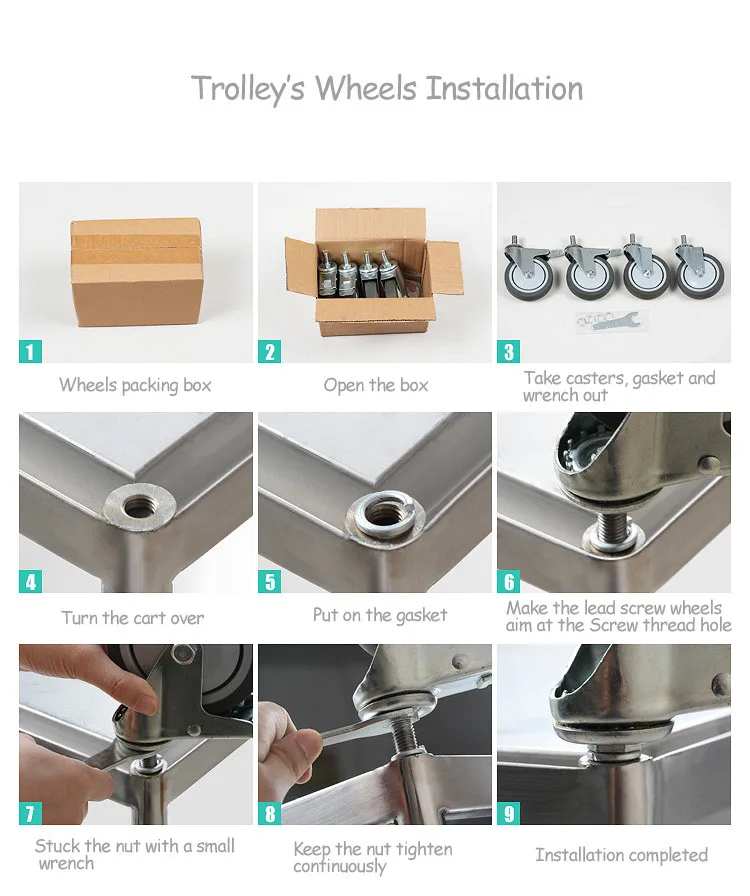 Trolley's Wheels Installation

1

Wheels packing box

2

Open the box

3

Take casters, gasket and wrench out

4

Turn the cart over

5

Put on the gasket

6

Make the lead screw wheels aim at the Screw thread hole

7

Stuck the nut with a small wrench

8

Keep the nut tighten continuously

9

Installation completed