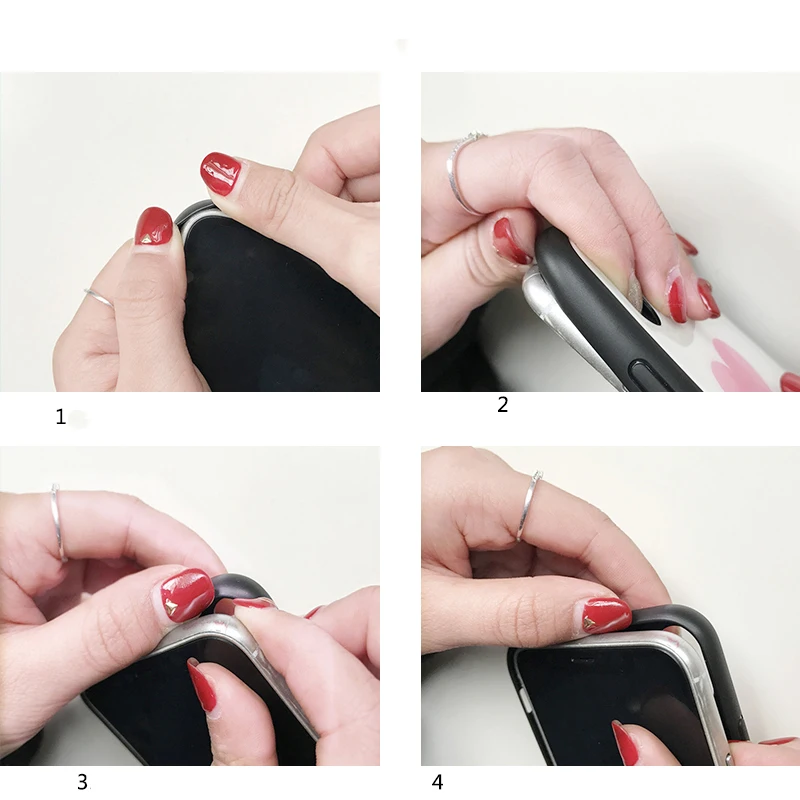 1

2

3

4