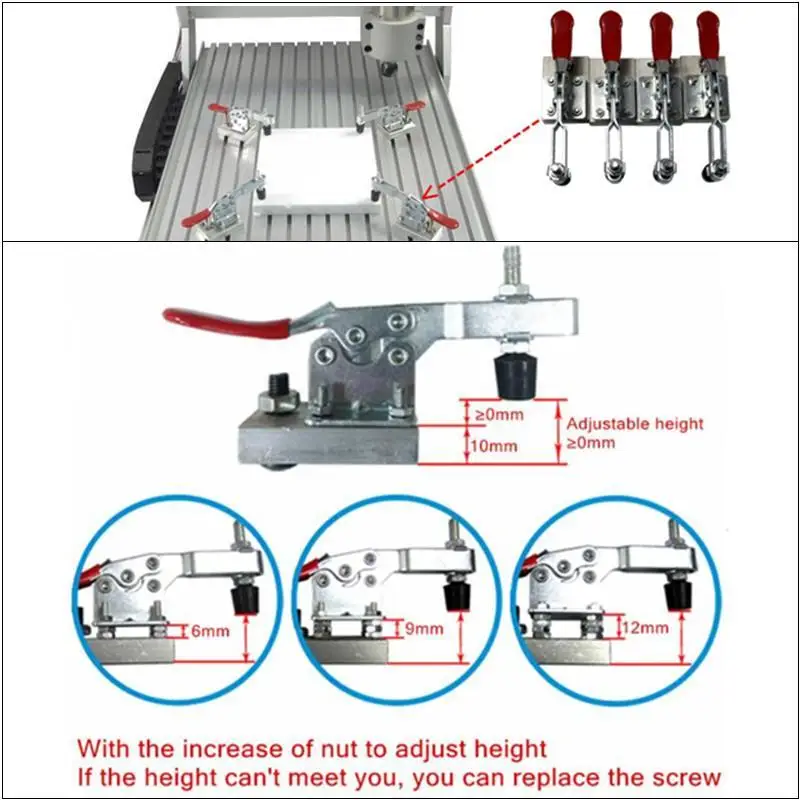 ≥0mm
10mm
Adjustable height ≥0mm

6mm
9mm
12mm

With the increase of nut to adjust height
If the height can't meet you, you can replace the screw