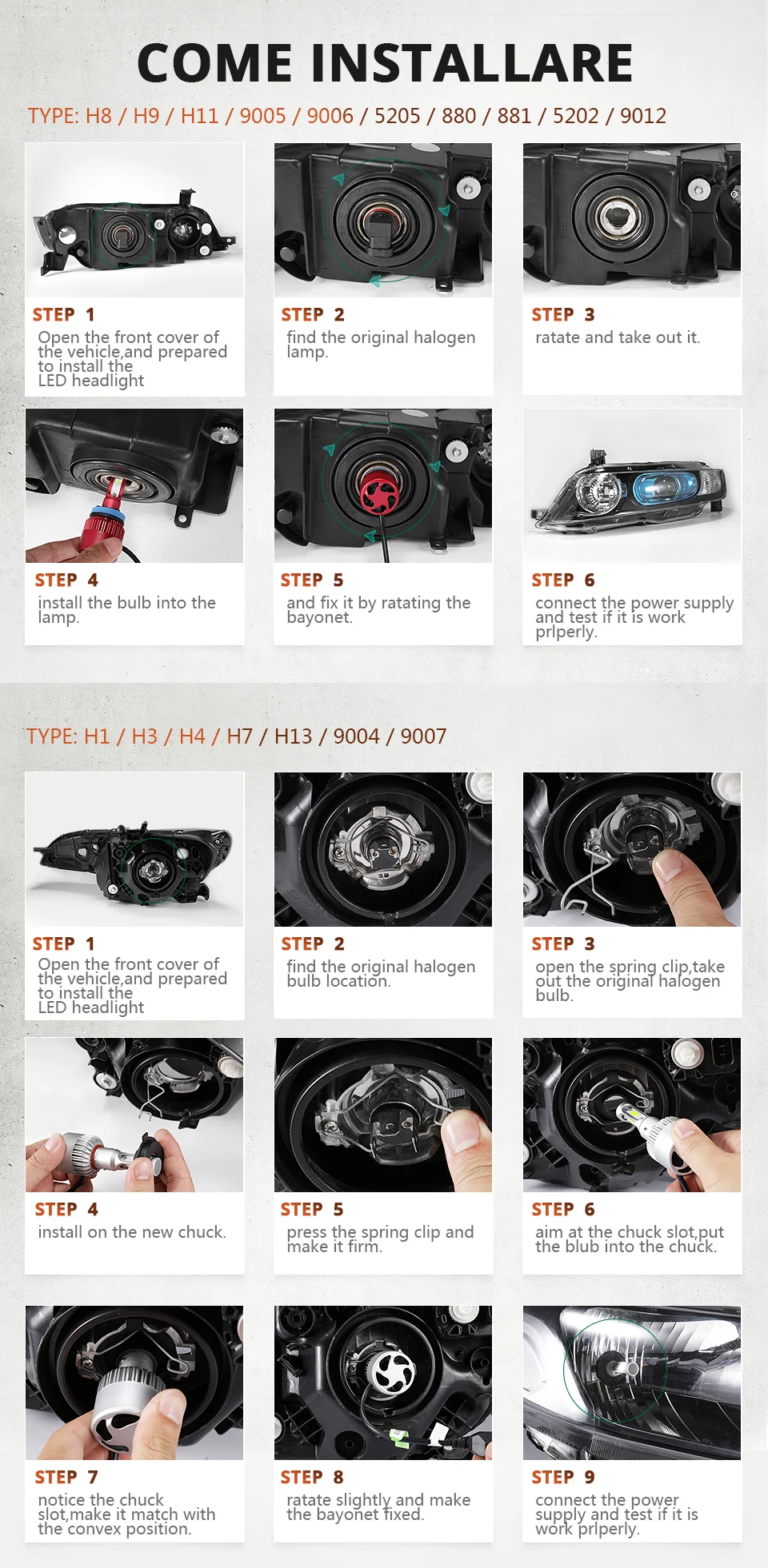 COME INSTALLARE

TYPE: H8 / H9 / H11 / 9005 / 9006 / 5205 / 880 / 881 / 5202 / 9012

STEP 1
Open the front cover of the vehicle,and prepared to install the LED headlight

STEP 2
find the original halogen lamp.

STEP 3
ratate and take out it.

STEP 4
install the bulb into the lamp.

STEP 5
and fix it by ratating the bayonet.

STEP 6
connect the power supply and test if it is work prlperly.

TYPE: H1 / H3 / H4 / H7 / H13 / 9004 / 9007

STEP 1
Open the front cover of the vehicle,and prepared to install the LED headlight

STEP 2
find the original halogen bulb location.

STEP 3
open the spring clip,take out the original halogen bulb.

STEP 4
install on the new chuck.

STEP 5
press the spring clip and make it firm.

STEP 6
aim at the chuck slot,put the blub into the chuck.

STEP 7
notice the chuck slot,make it match with the convex position.

STEP 8
ratate slightly and make the bayonet fixed.

STEP 9
connect the power supply and test if it is work prlperly.