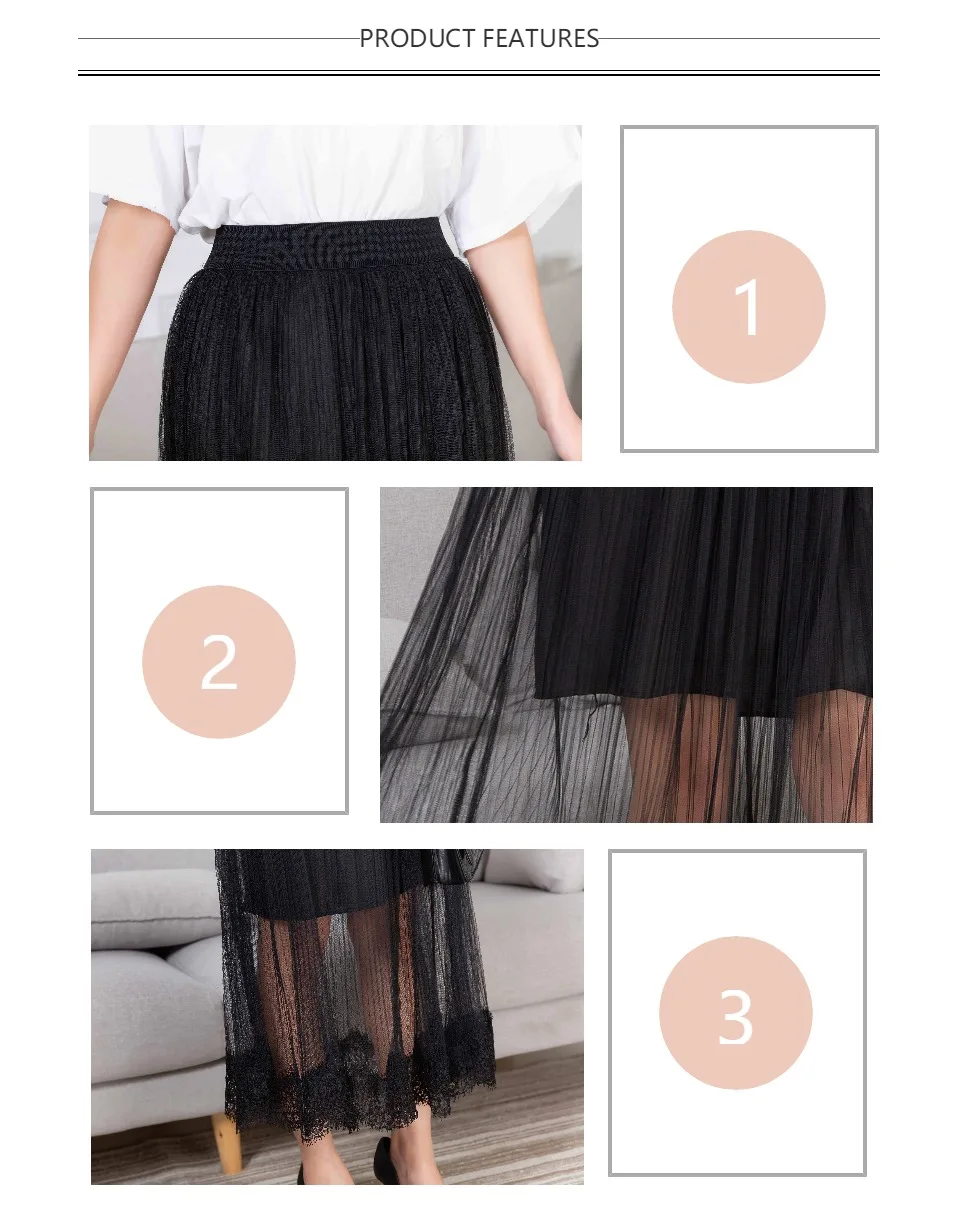 PRODUCT FEATURES

1

2

3