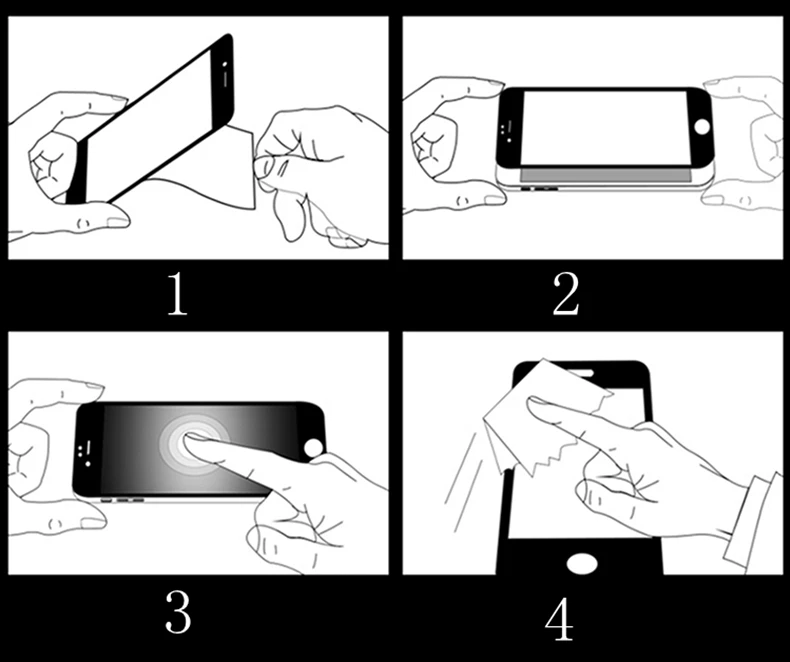 1

2

3

4