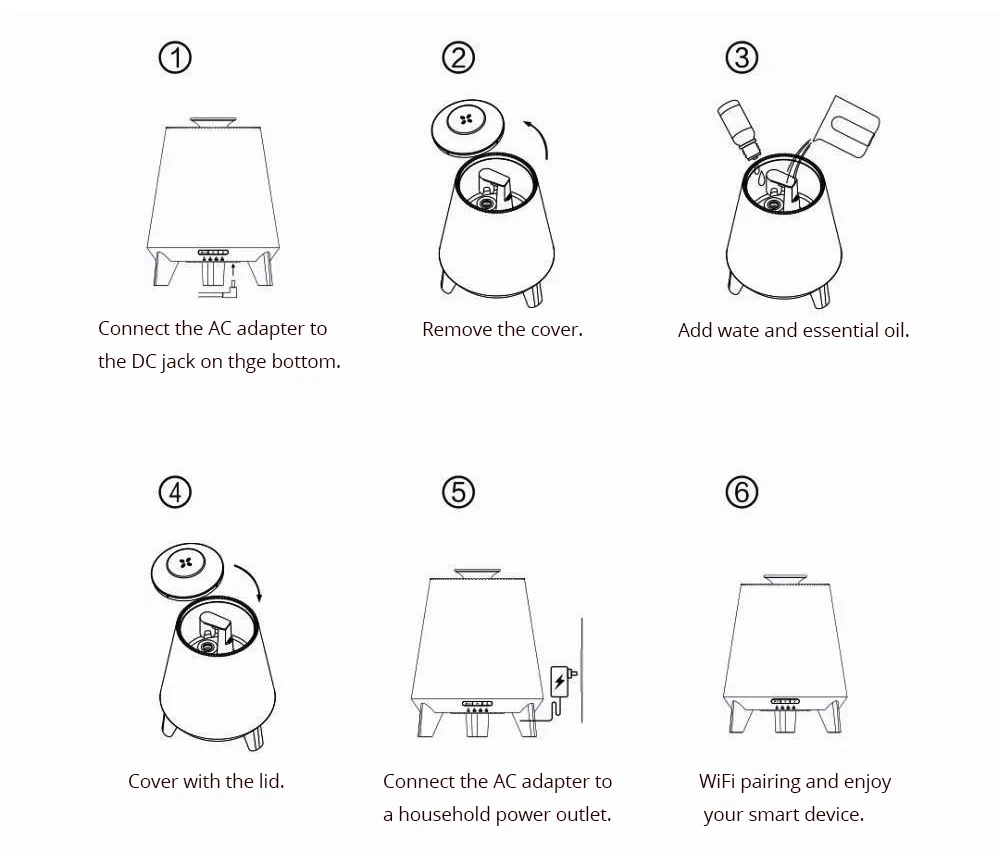 ①

Connect the AC adapter to the DC jack on thge bottom.

②

Remove the cover.

③

Add wate and essential oil.

④

Cover with the lid.

⑤

Connect the AC adapter to a household power outlet.

⑥

WiFi pairing and enjoy your smart device.