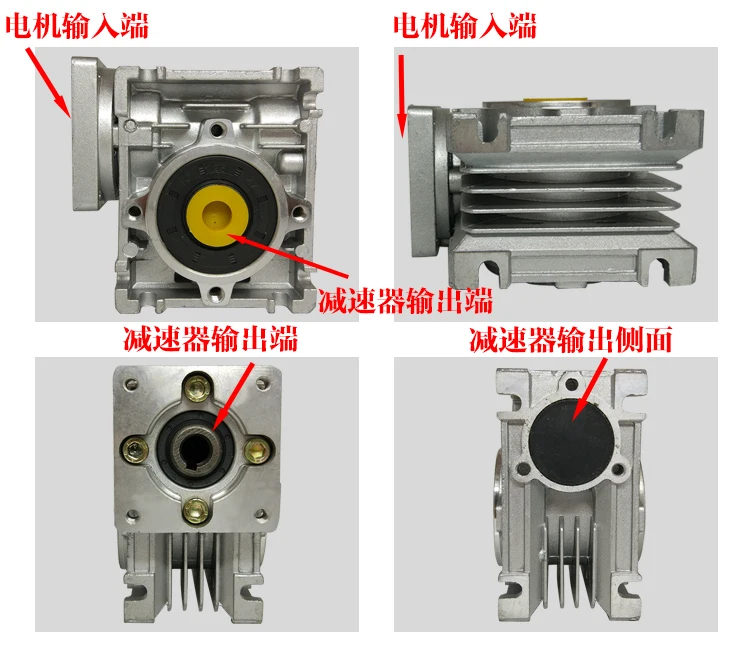 电机输入端

电机输入端

减速器输出端

减速器输出端

减速器输出侧面