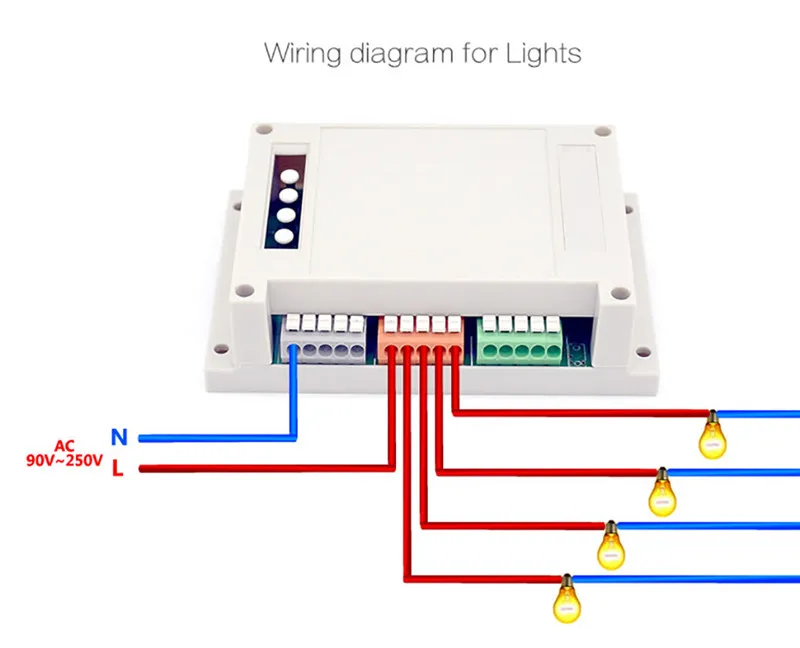 Wiring diagram for Lights

AC
90V~250V

N

L