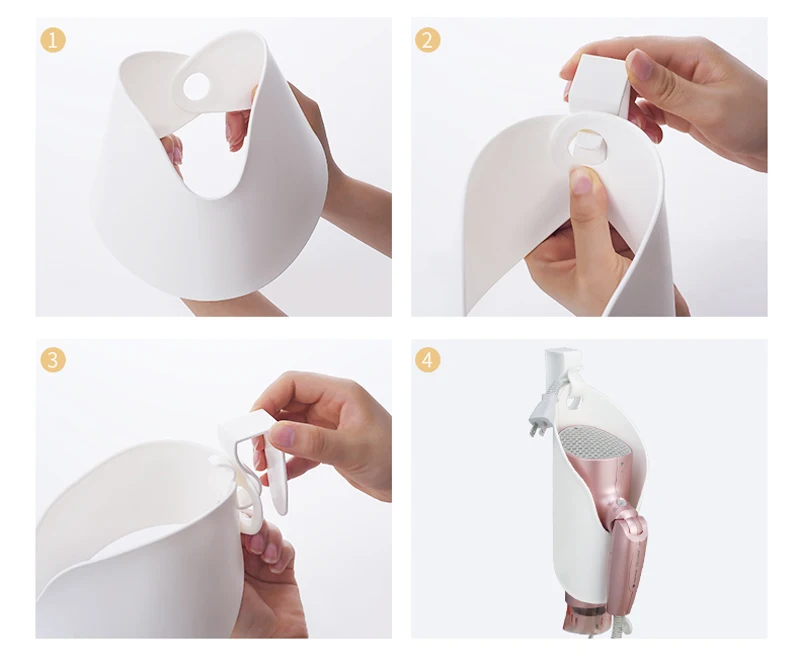 1

2

3

4