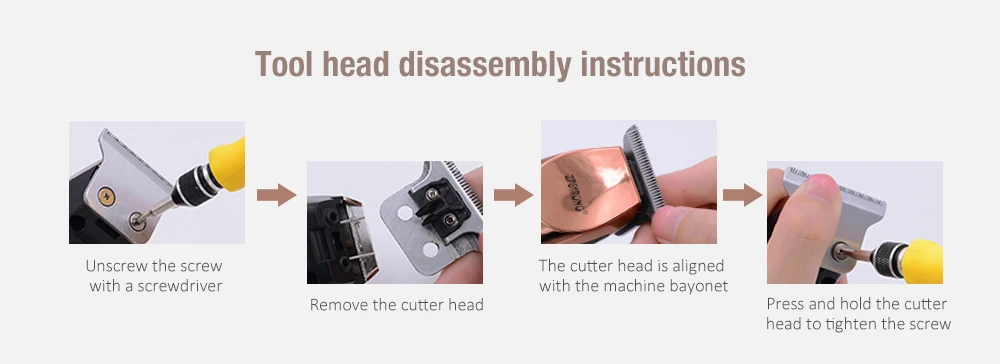 Tool head disassembly instructions

Unscrew the screw with a screwdriver

Remove the cutter head

The cutter head is aligned with the machine bayonet

Press and hold the cutter head to tighten the screw