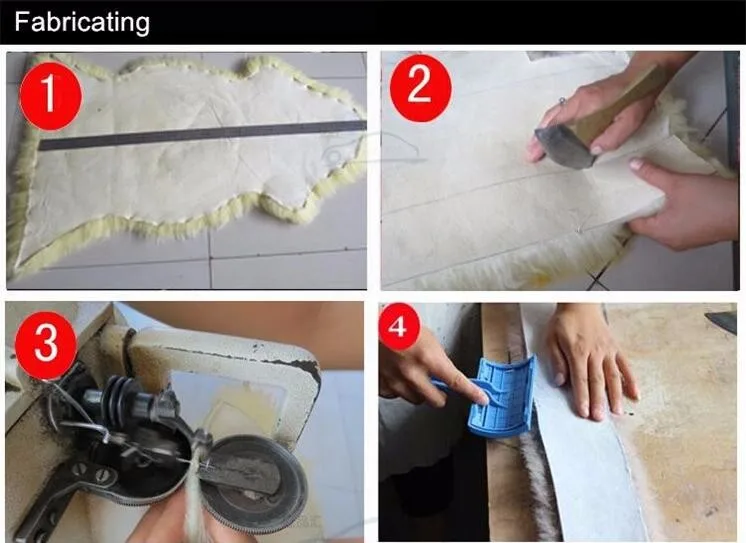 Fabricating

1

2

3

4