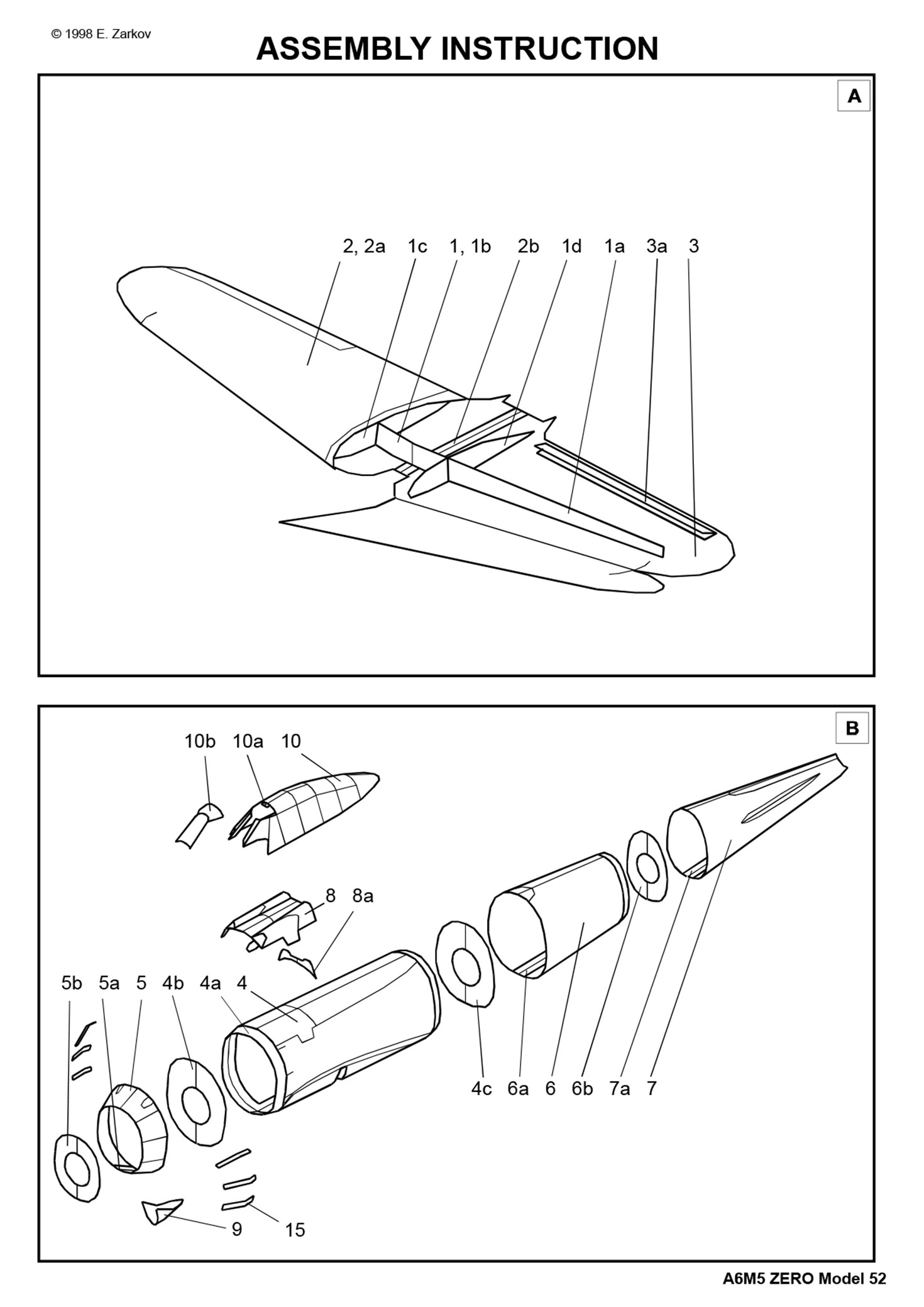 © 1998 E. Zarkov

ASSEMBLY INSTRUCTION

A

2, 2a 1c 1, 1b 2b 1d 1a 3a 3

B

10b 10a 10

8 8a

5b 5a 5 4b 4a 4

4c 6a 6 6b 7a 7

9 15

A6M5 ZERO Model 52