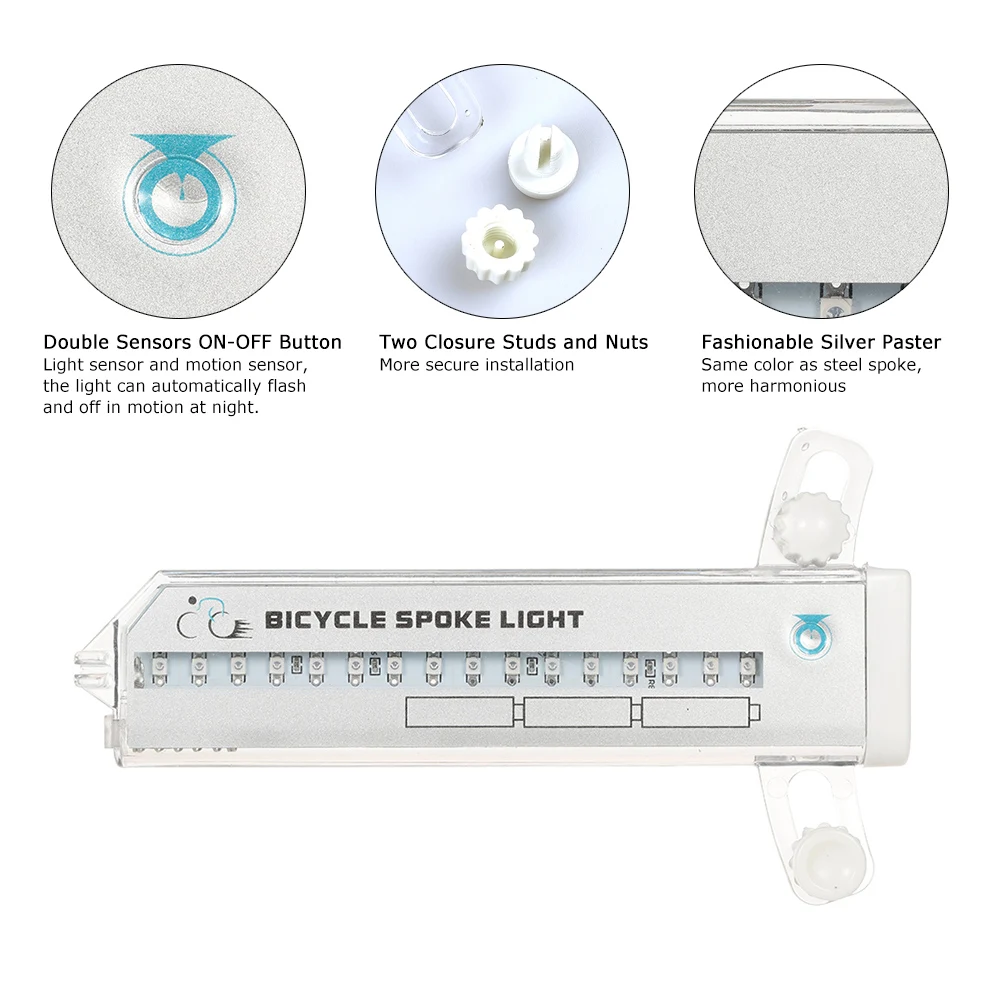 Double Sensors ON-OFF Button
Light sensor and motion sensor, the light can automatically flash and off in motion at night.

Two Closure Studs and Nuts
More secure installation

Fashionable Silver Paster
Same color as steel spoke, more harmonious

BICYCLE SPOKE LIGHT