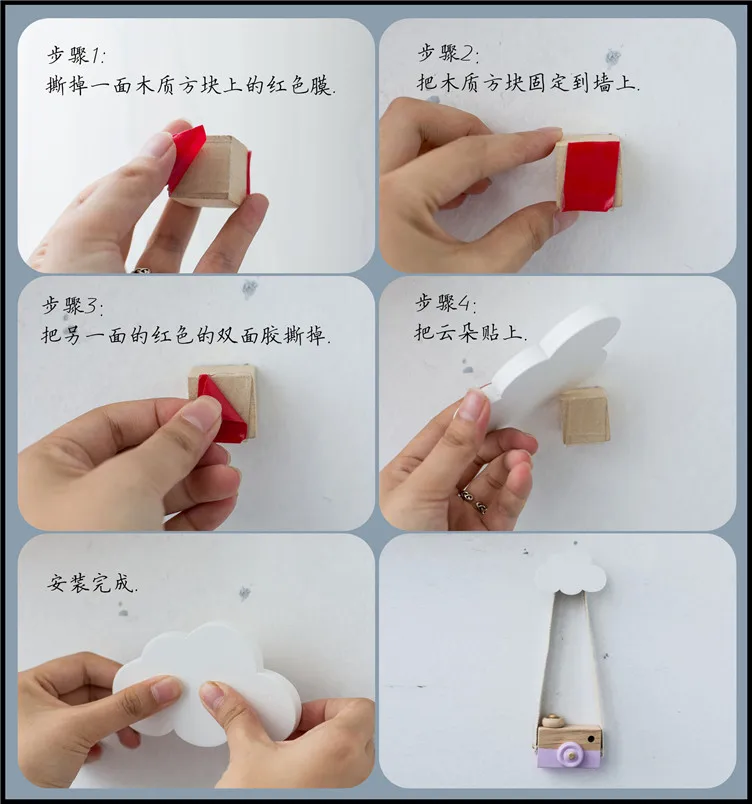 步骤1:
撕掉一面木质方块上的红色膜.

步骤2:
把木质方块固定到墙上.

步骤3:
把另一面的红色的双面胶撕掉.

步骤4:
把云朵贴上.

安装完成.